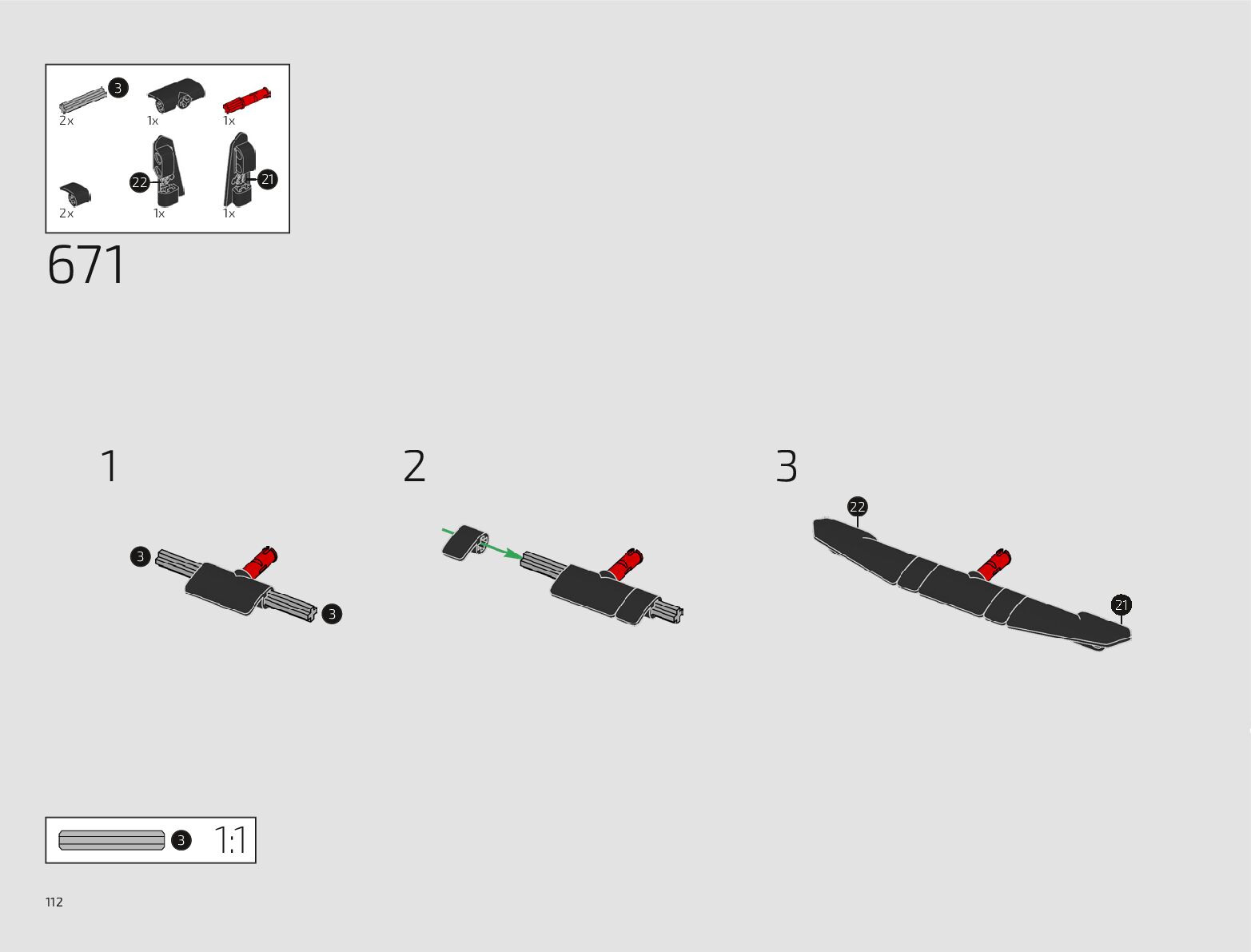 3
2x
1x
1x
22
21
2x
1x
1x

671

1

3

3

2

3

22

21

3 1:1

112