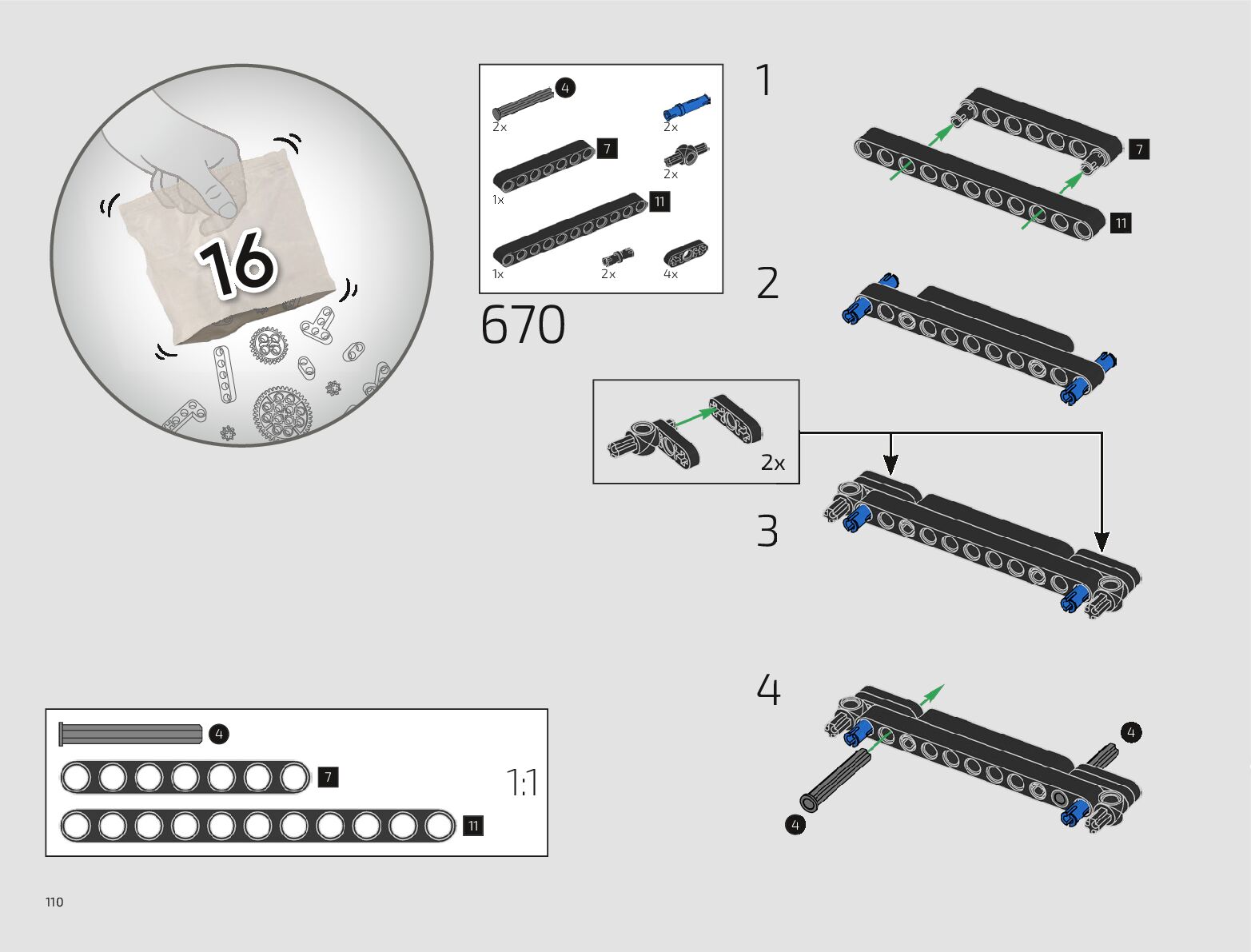 16

4
2x
2x
7
2x
1x
11
1x
2x
4x

670

1
7
11

2

2x

3

4
4
4

4
7
11
1:1

110