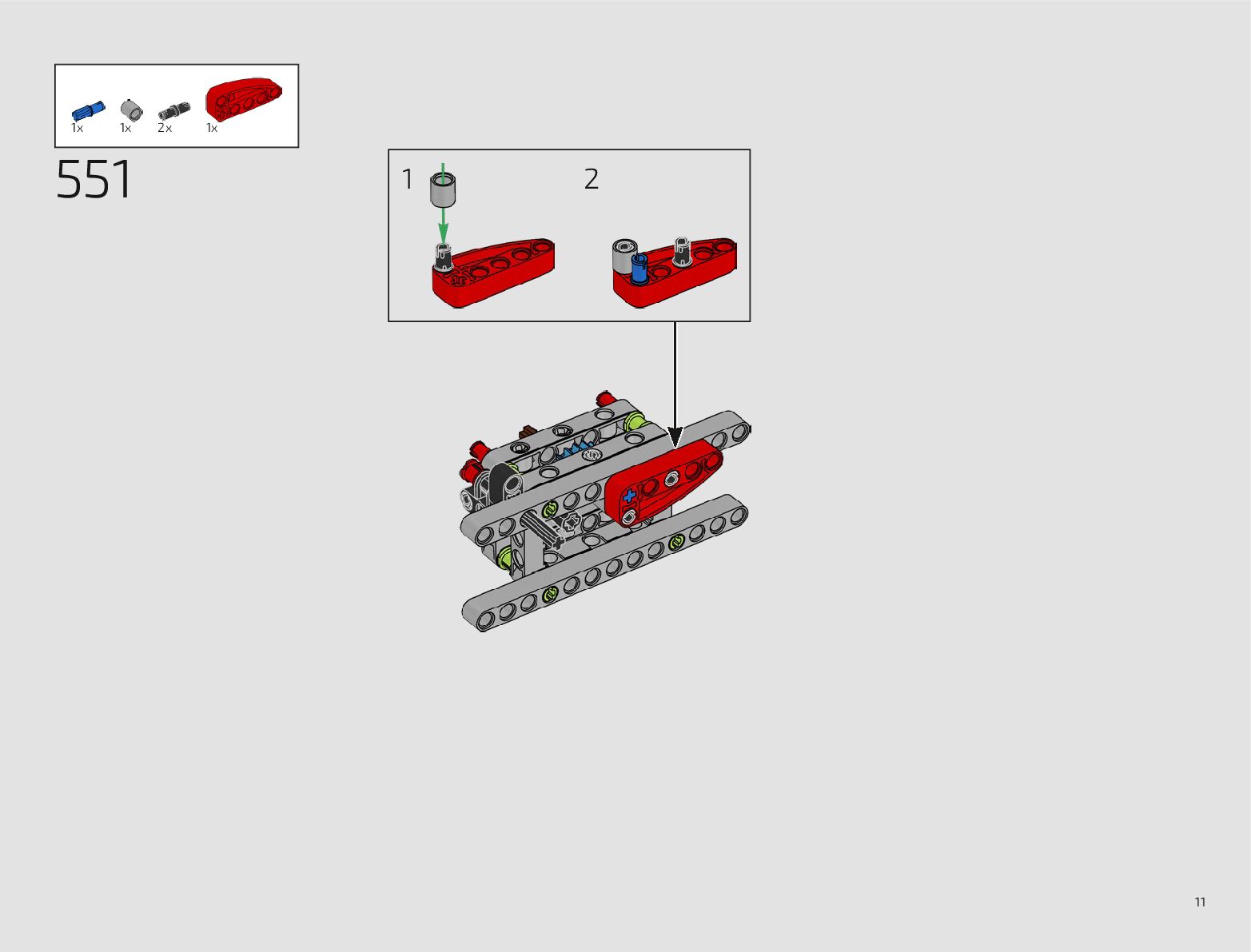 1x 1x 2x 1x

551

1

2

11