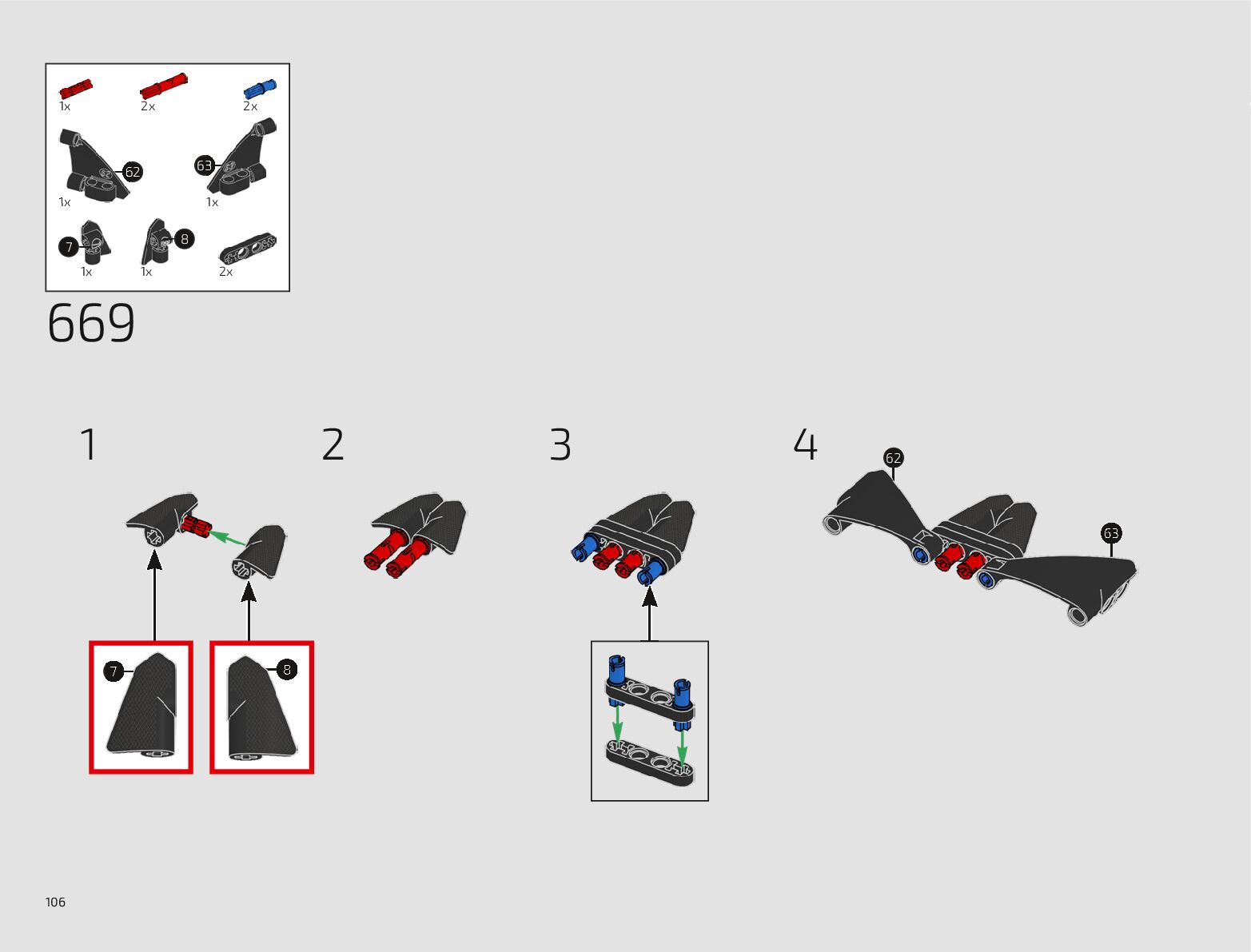 1x 2x 2x

62 1x

63 1x

7 1x

8 1x

2x

669

1

7

8

2

3

4

62

63

106