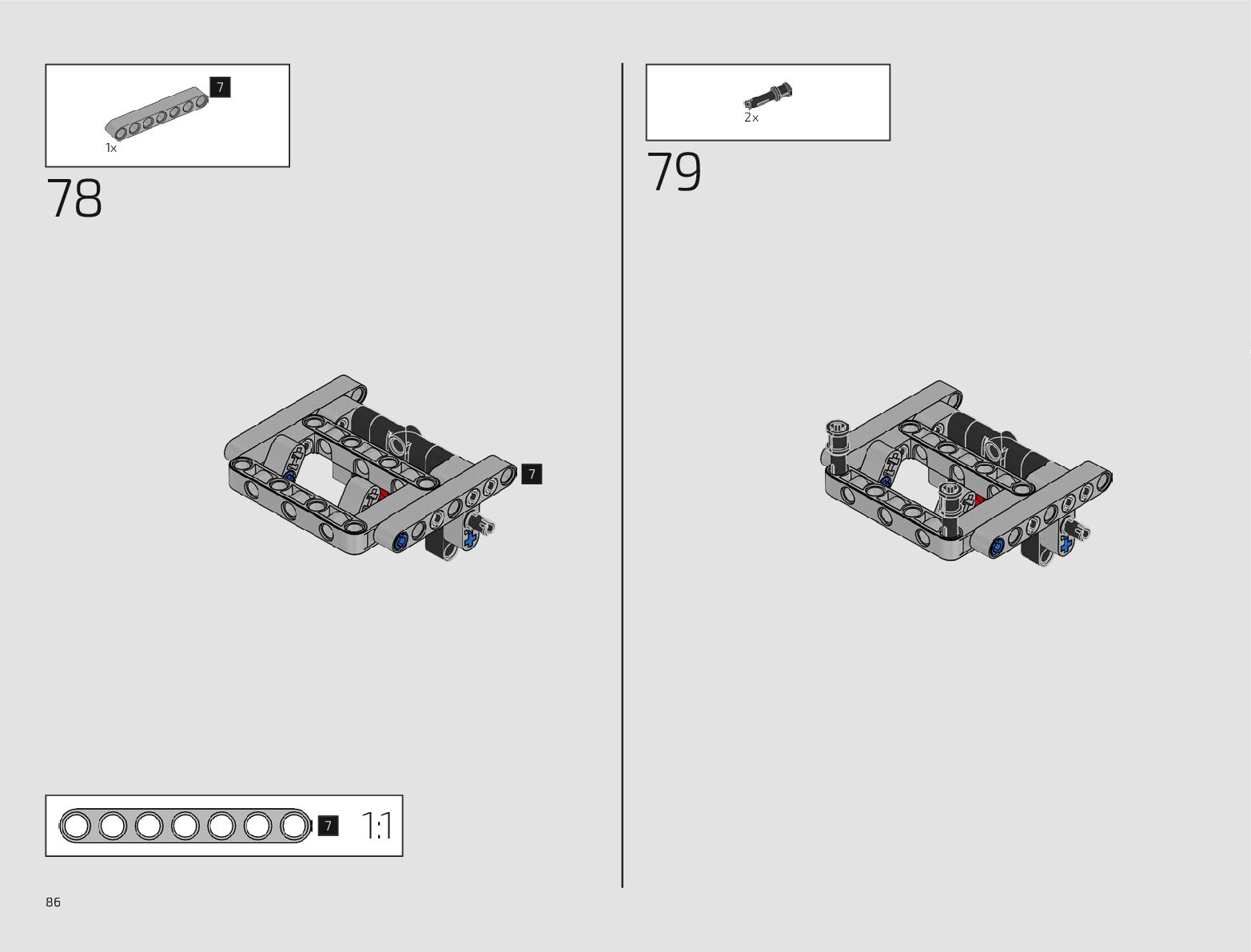 7
1x
78

7

7
1:1

86

2x
79