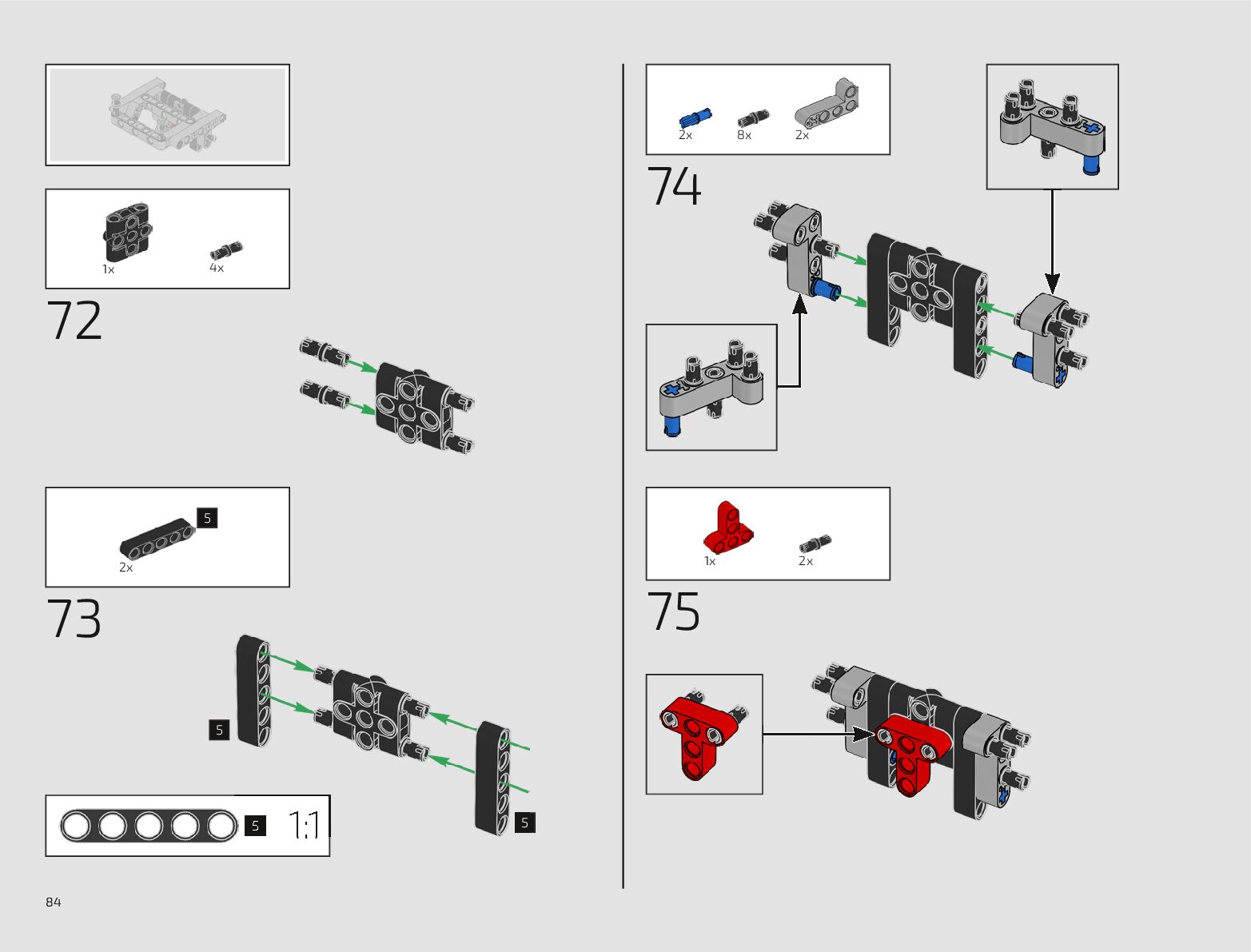 1x
4x

72

5
2x

73

5

5

5 1:1

84

2x 8x 2x

74

1x 2x

75