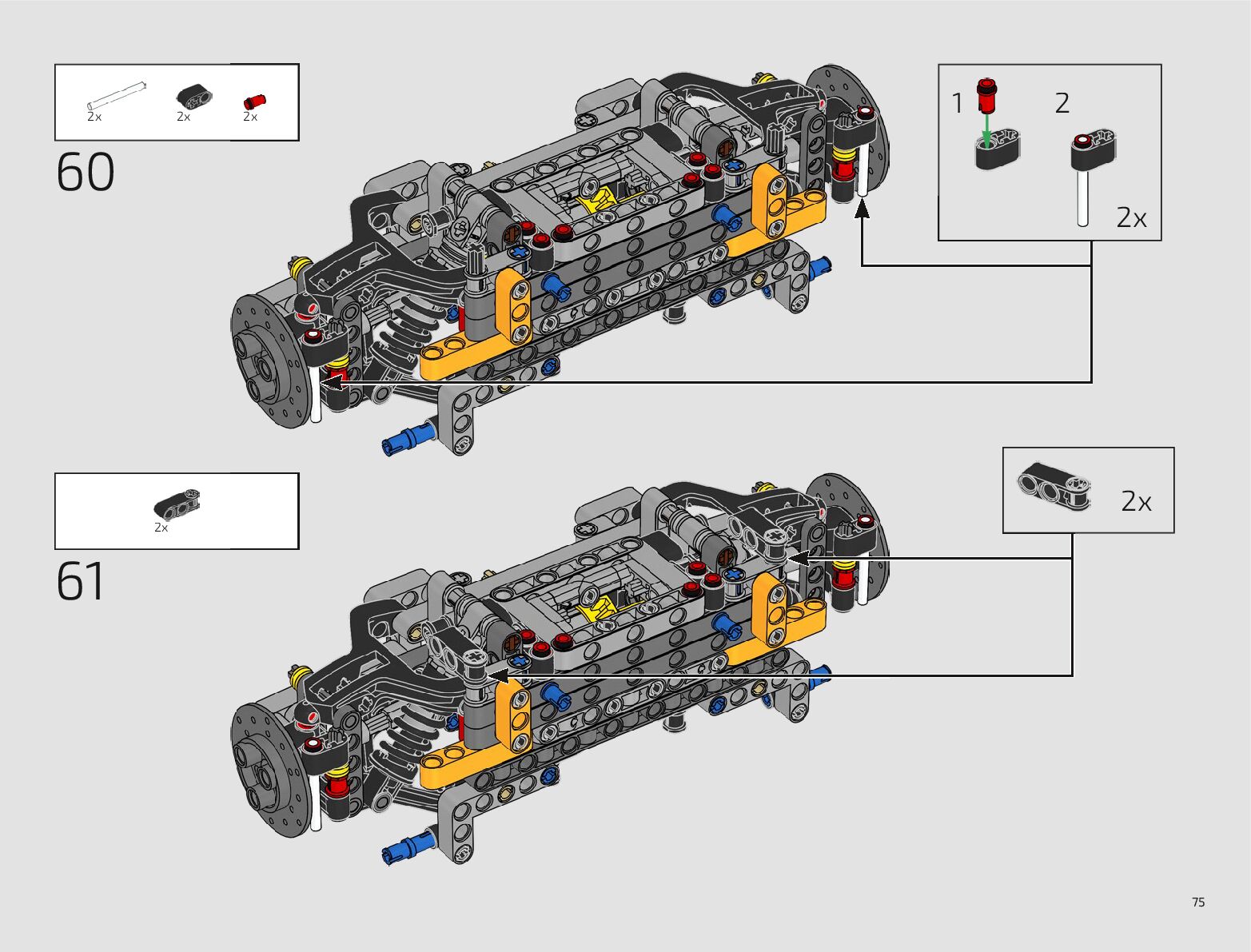 2x 2x 2x

60

1 2

2x

2x

61

2x

75