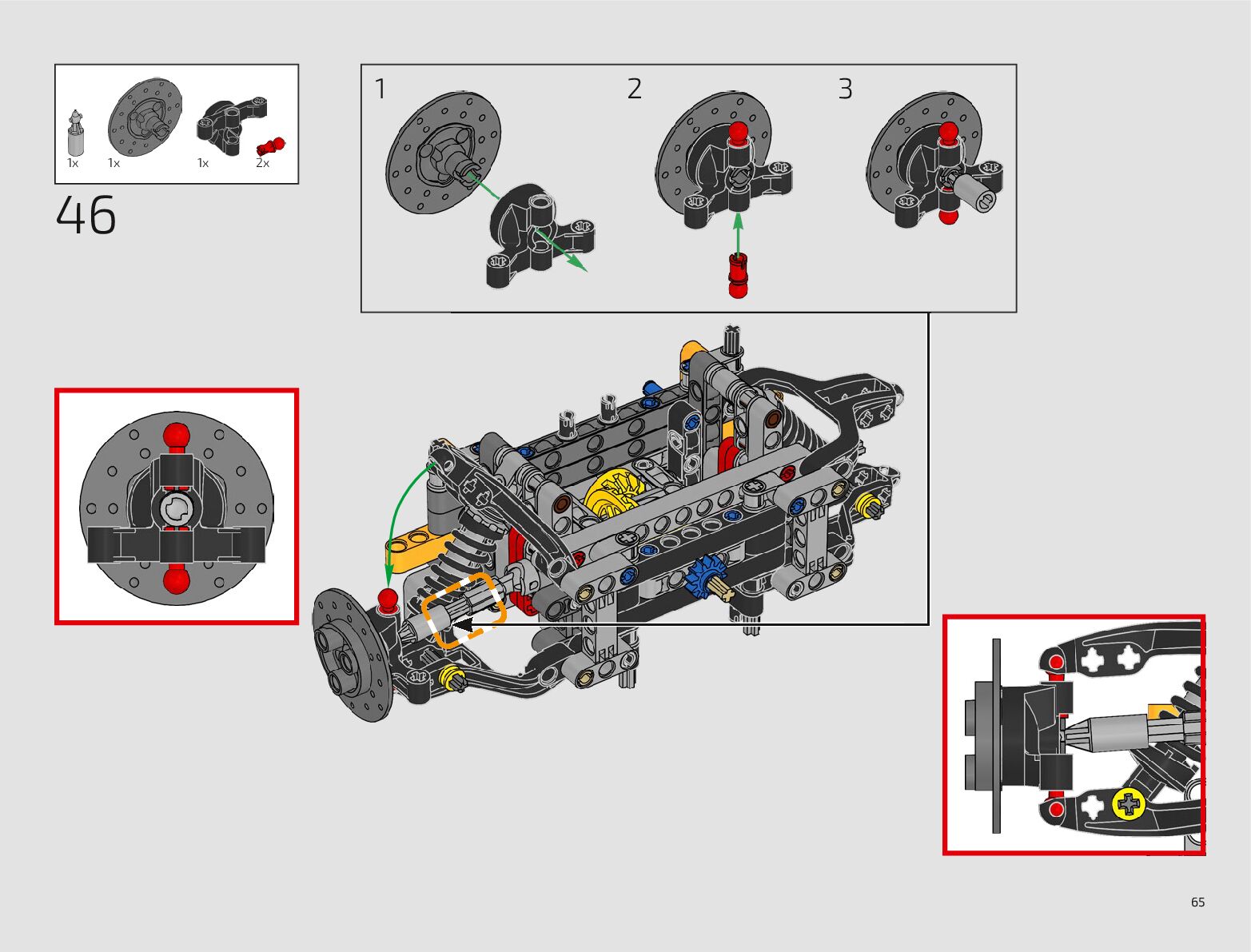 1x 1x 1x 2x

46

1

2

3

65