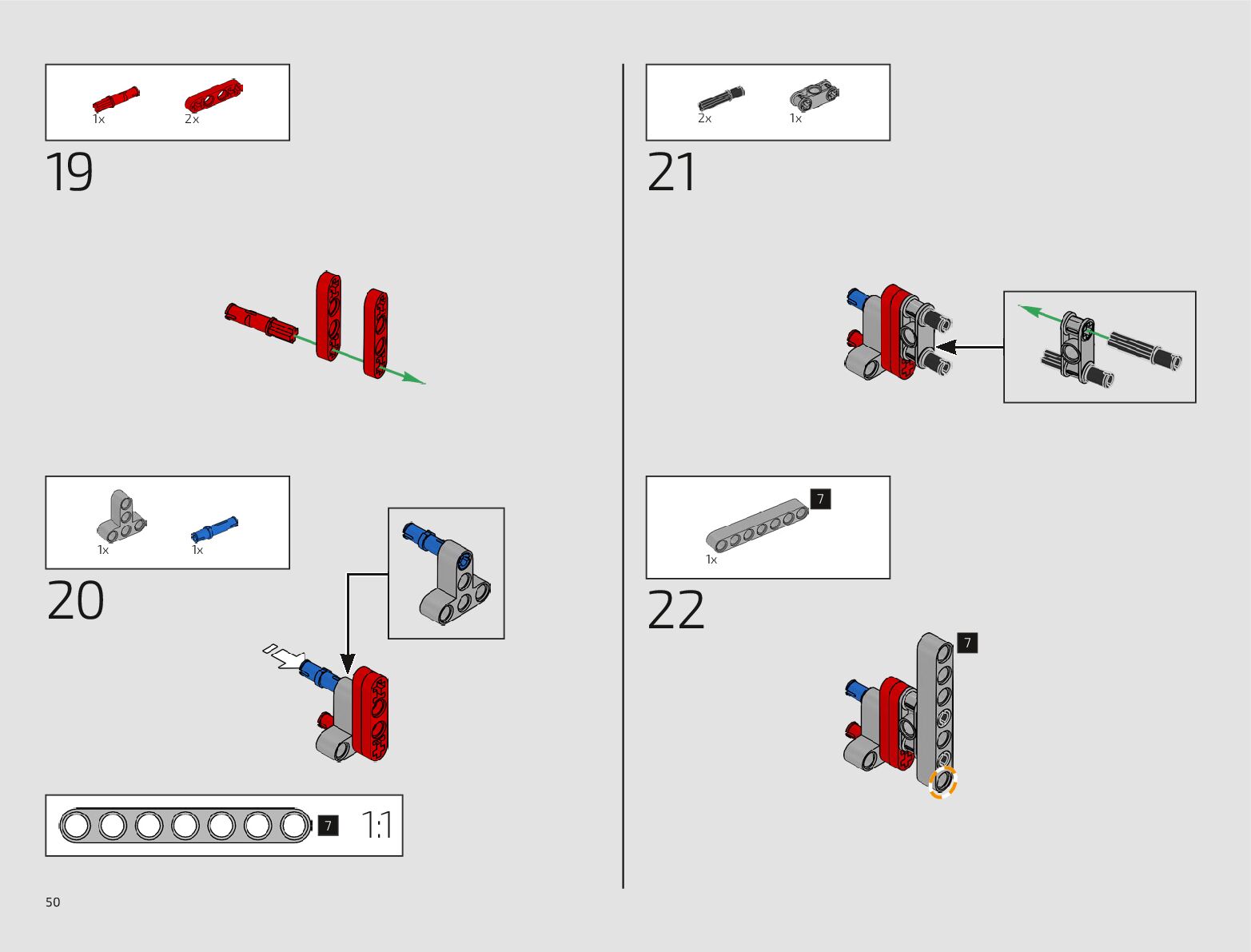 1x 2x

19

1x 1x

20

7 1:1

50

2x 1x

21

7

1x

22

7