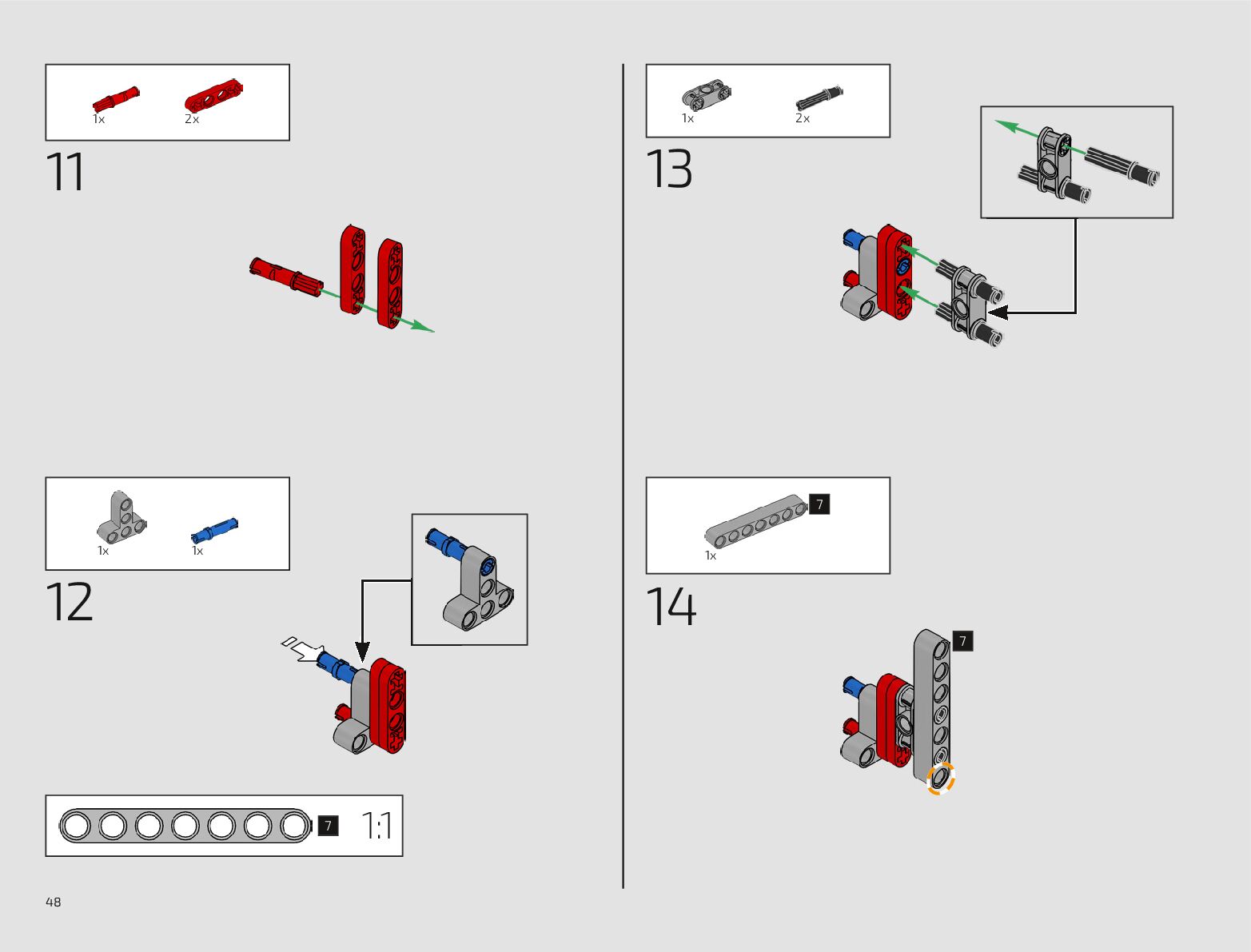 1x 2x

11

1x 1x

12

7 1:1

48

1x 2x

13

7

1x

14

7