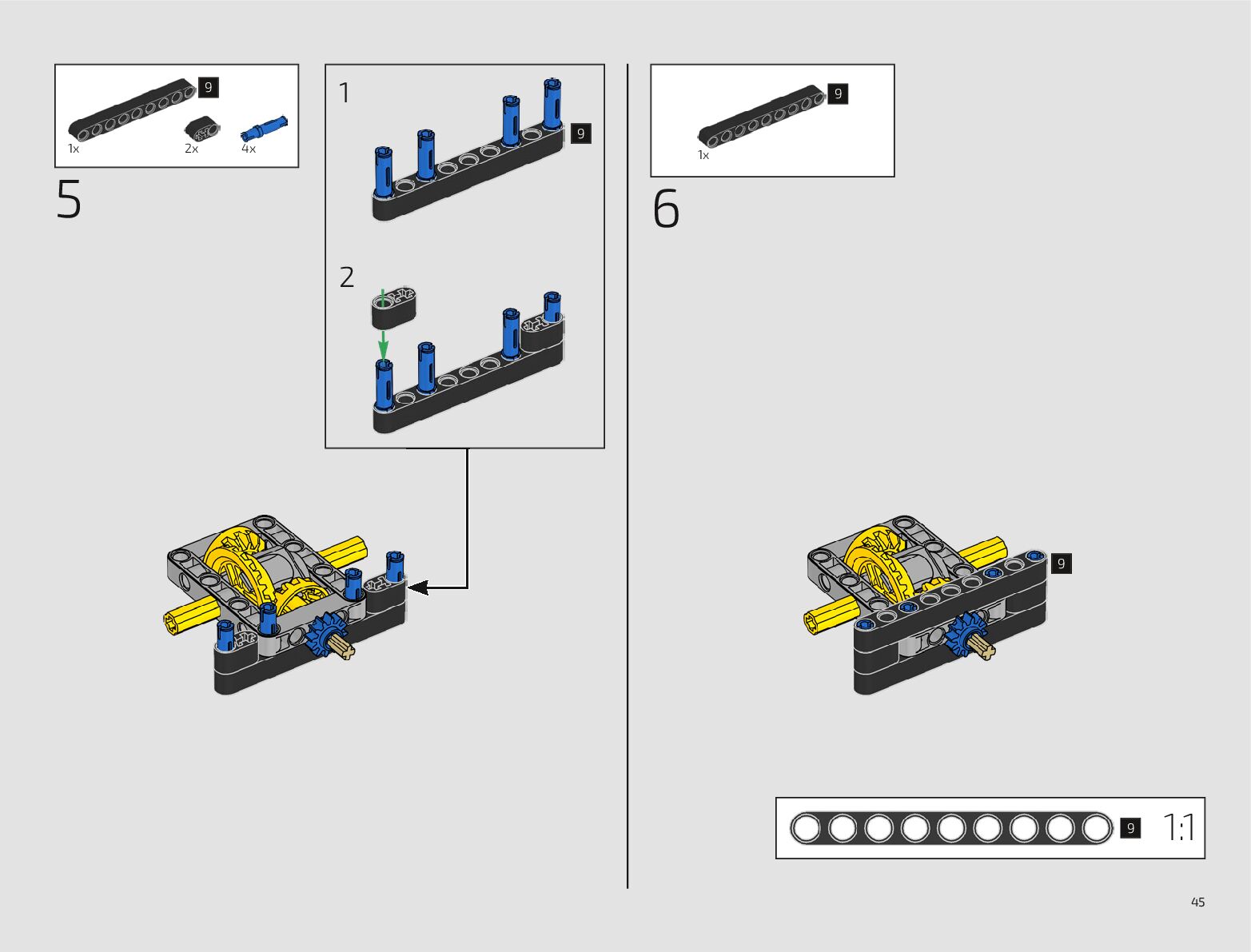 9
1x
2x
4x

5

1
9

2

9
1x

6

9

9
1:1

45