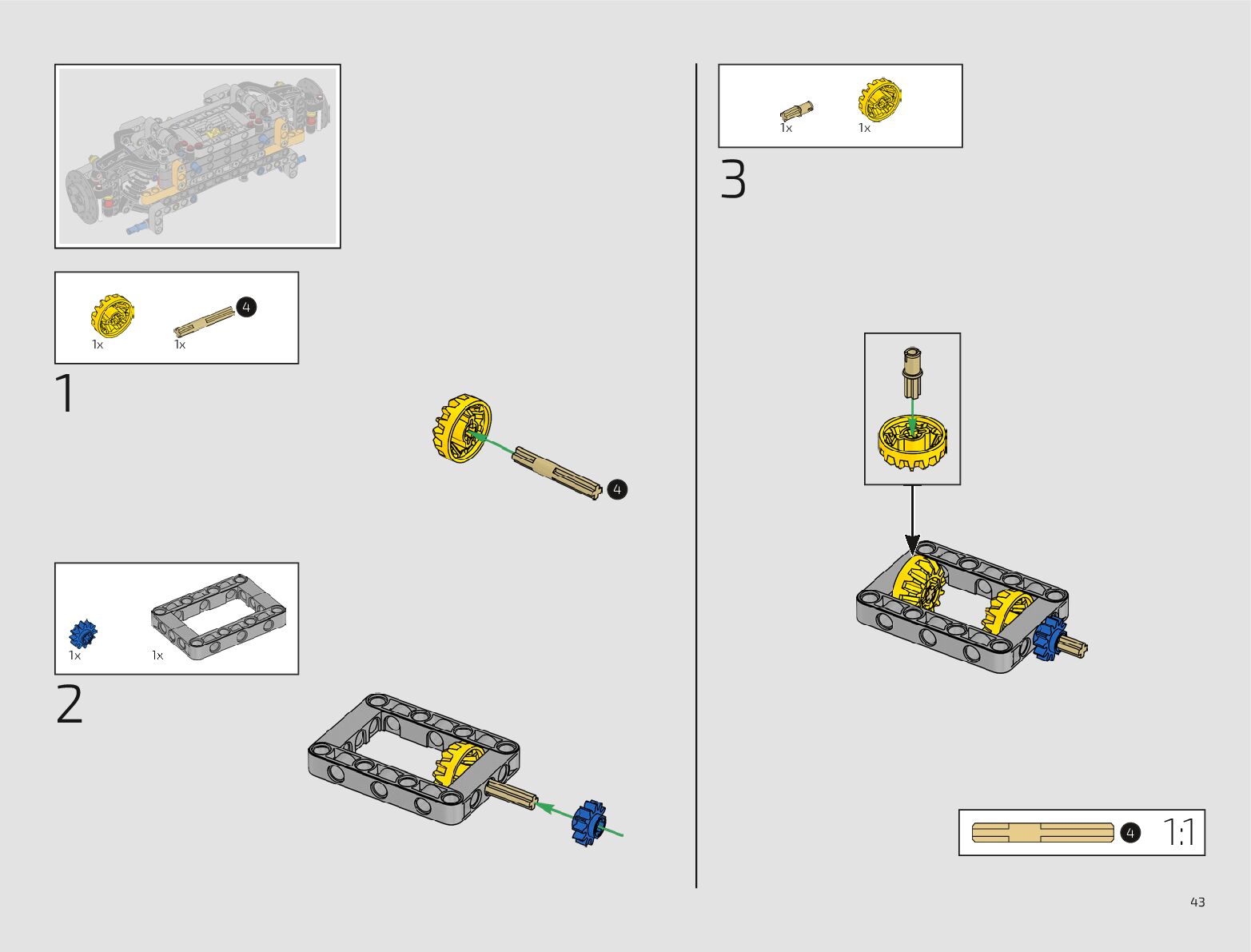 1x
1x
4
1
4
1x
1x
2
1x
1x
3
4
1:1
43