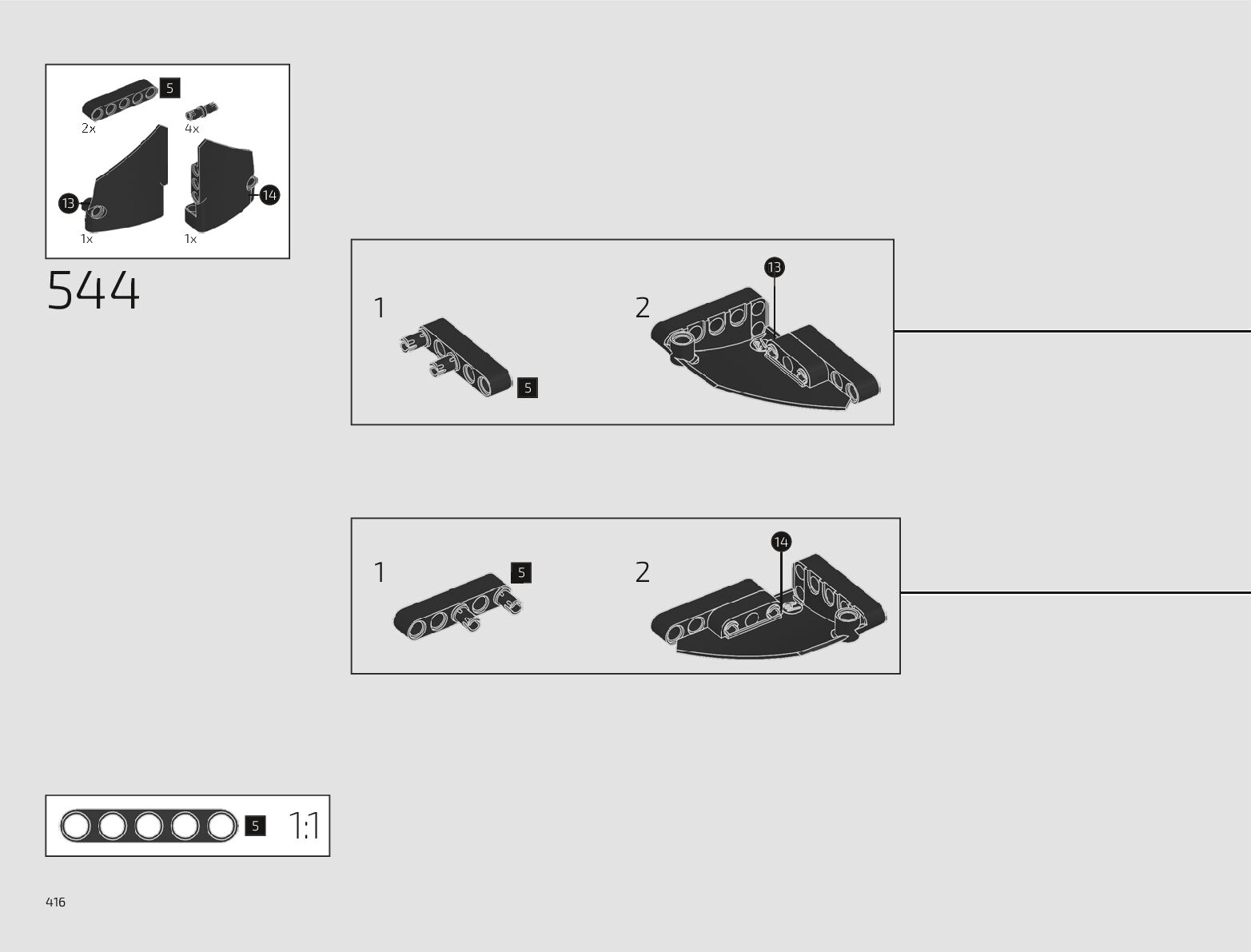 5
2x
4x
13
14
1x
1x

544

1
5
2
13

1
5
2
14

5
1:1

416