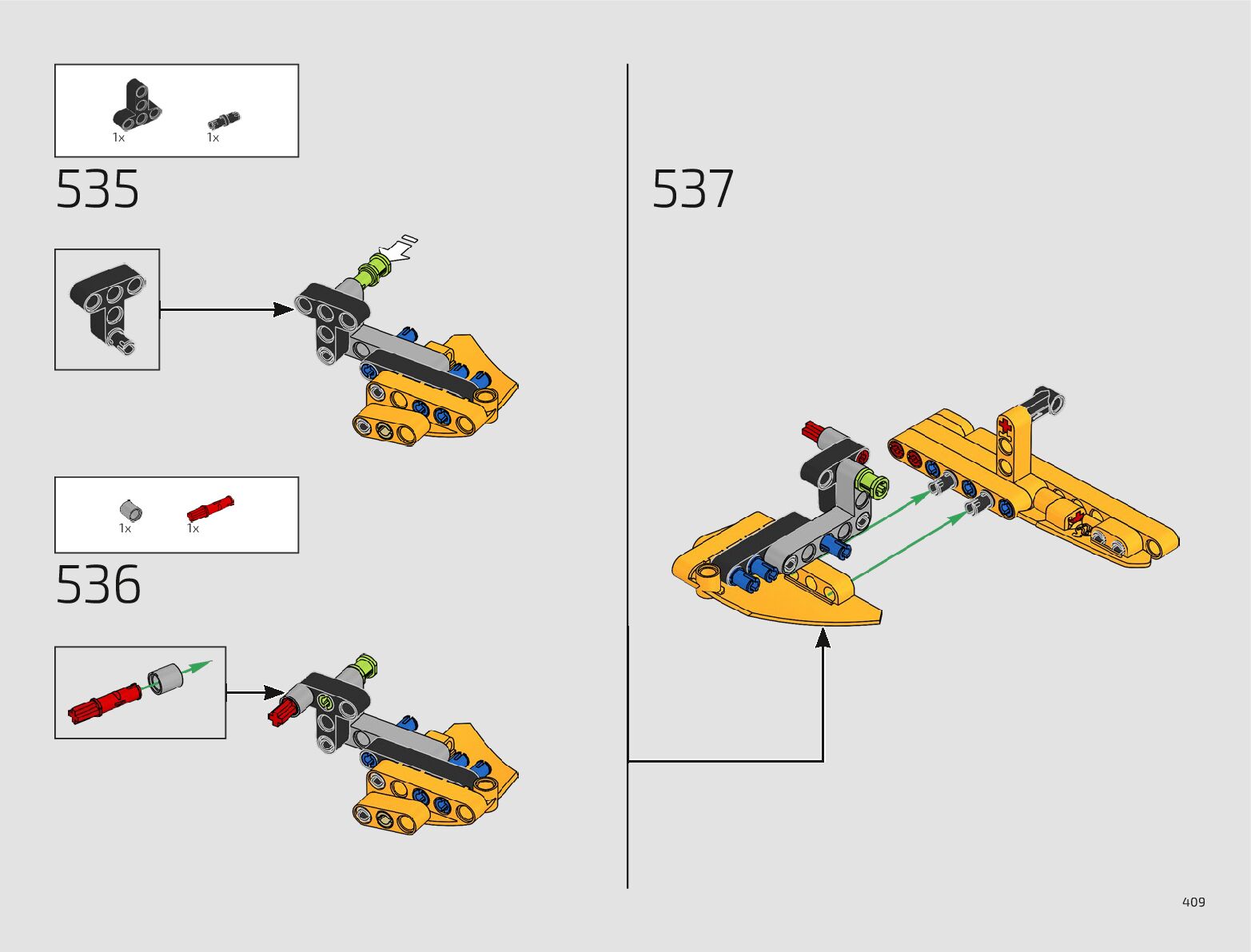 1x 1x

535

1x 1x

536

537

409