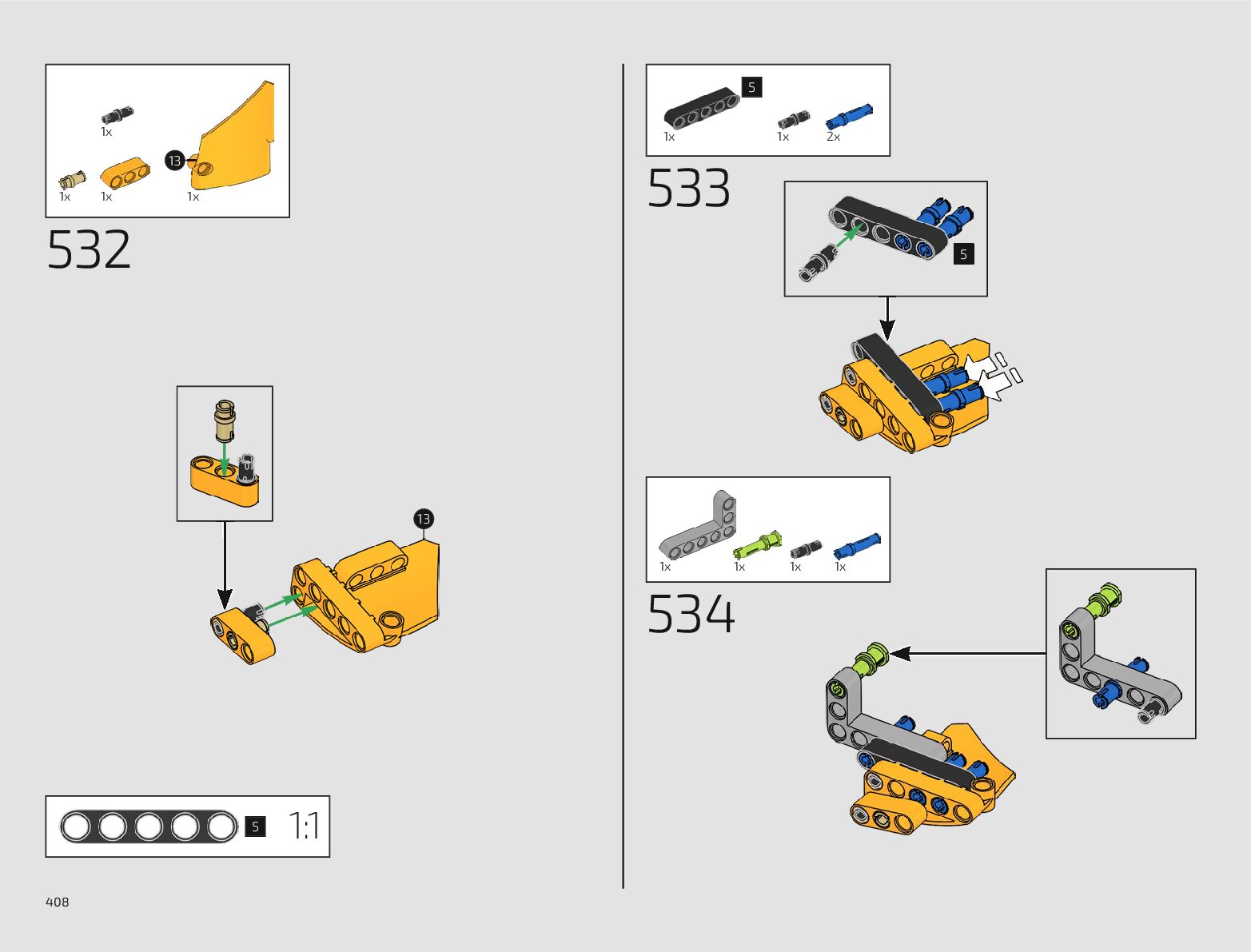 1x
13
1x
1x
1x
532

13

5
1:1

408

5
1x
1x
2x
533
5

1x
1x
1x
1x
534