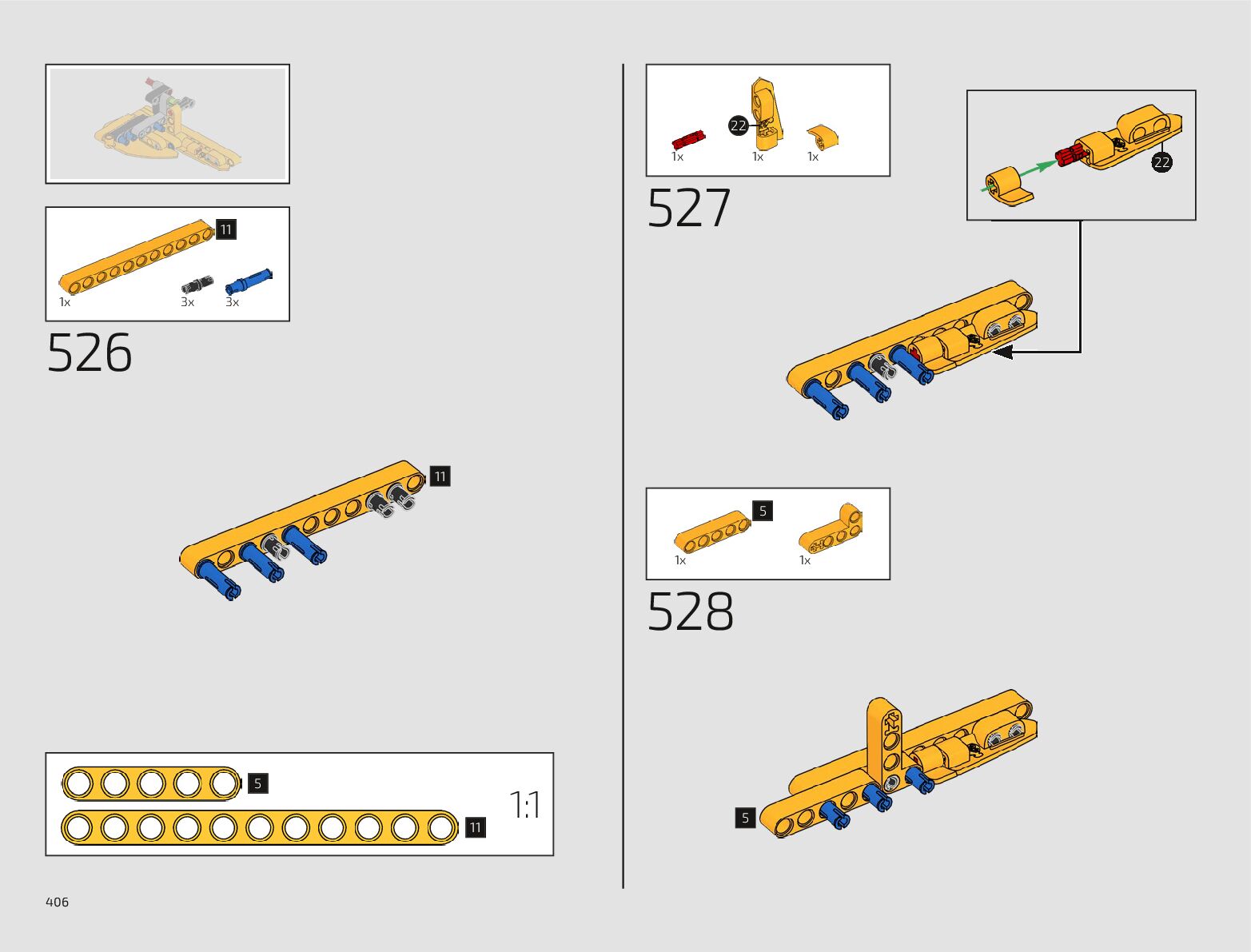 11

1x 3x 3x

526

11

5

11

1:1

406

22

1x 1x 1x

527

22

5

1x 1x

528

5