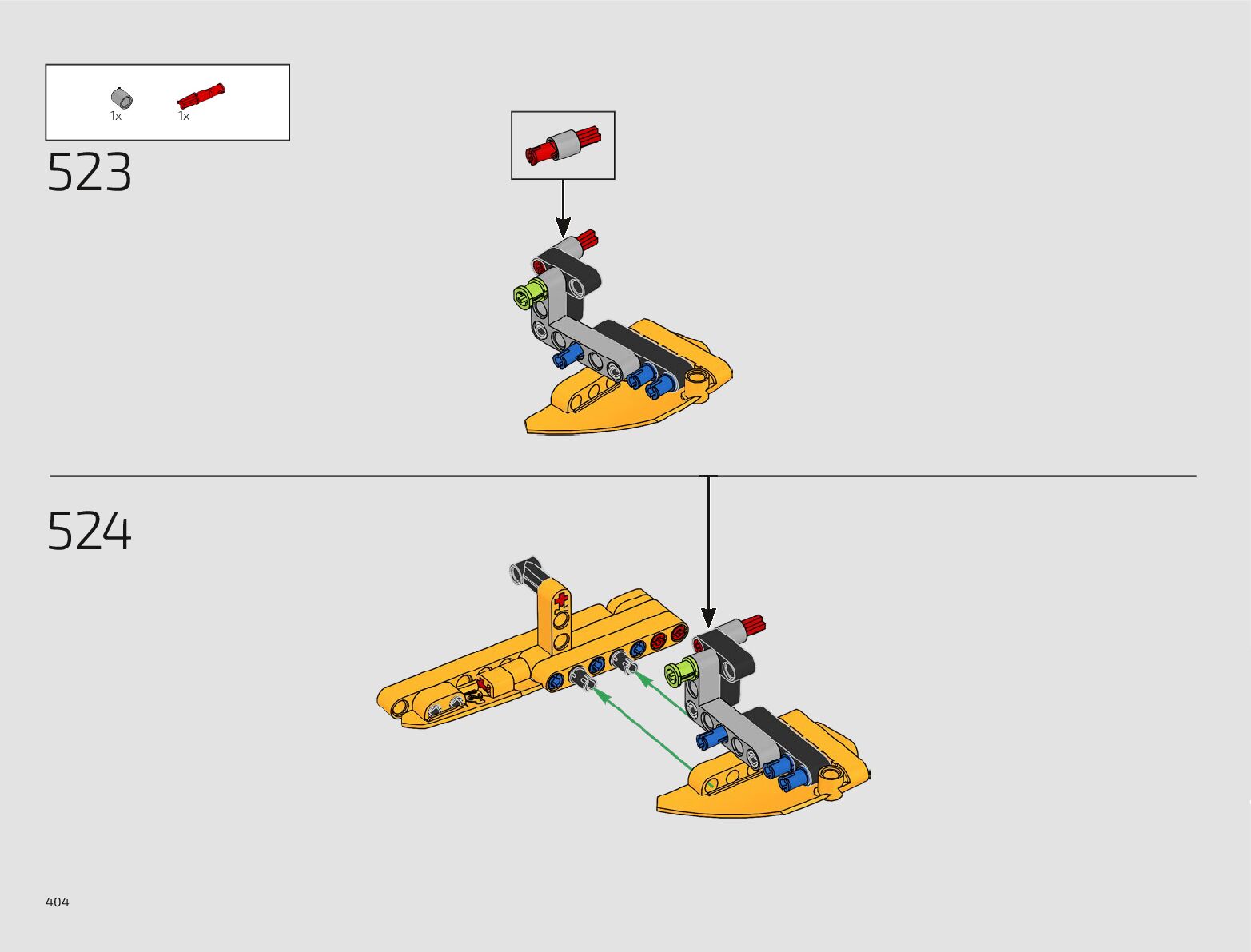 1x 1x

523

524

404