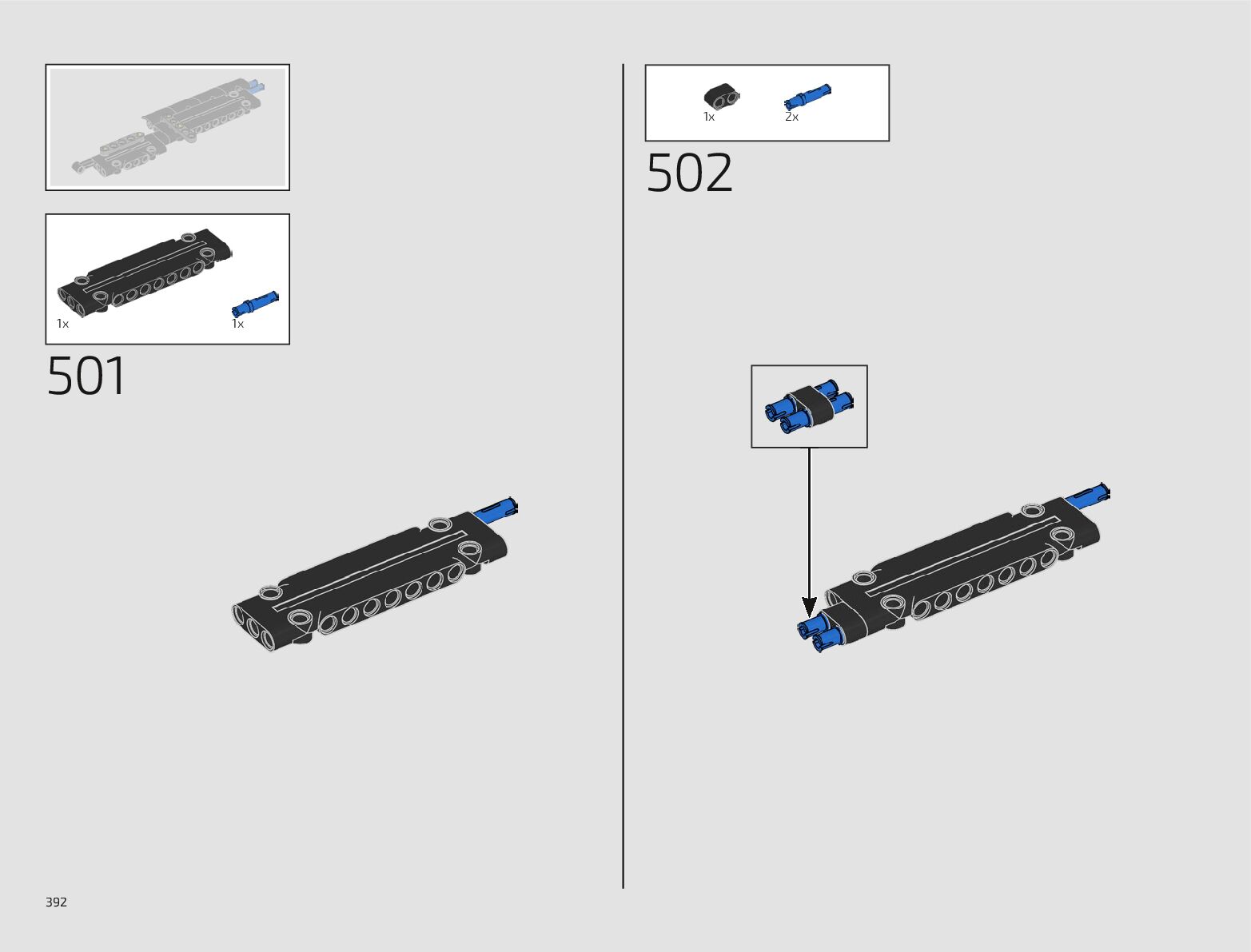 1x

1x

501

1x

2x

502

392