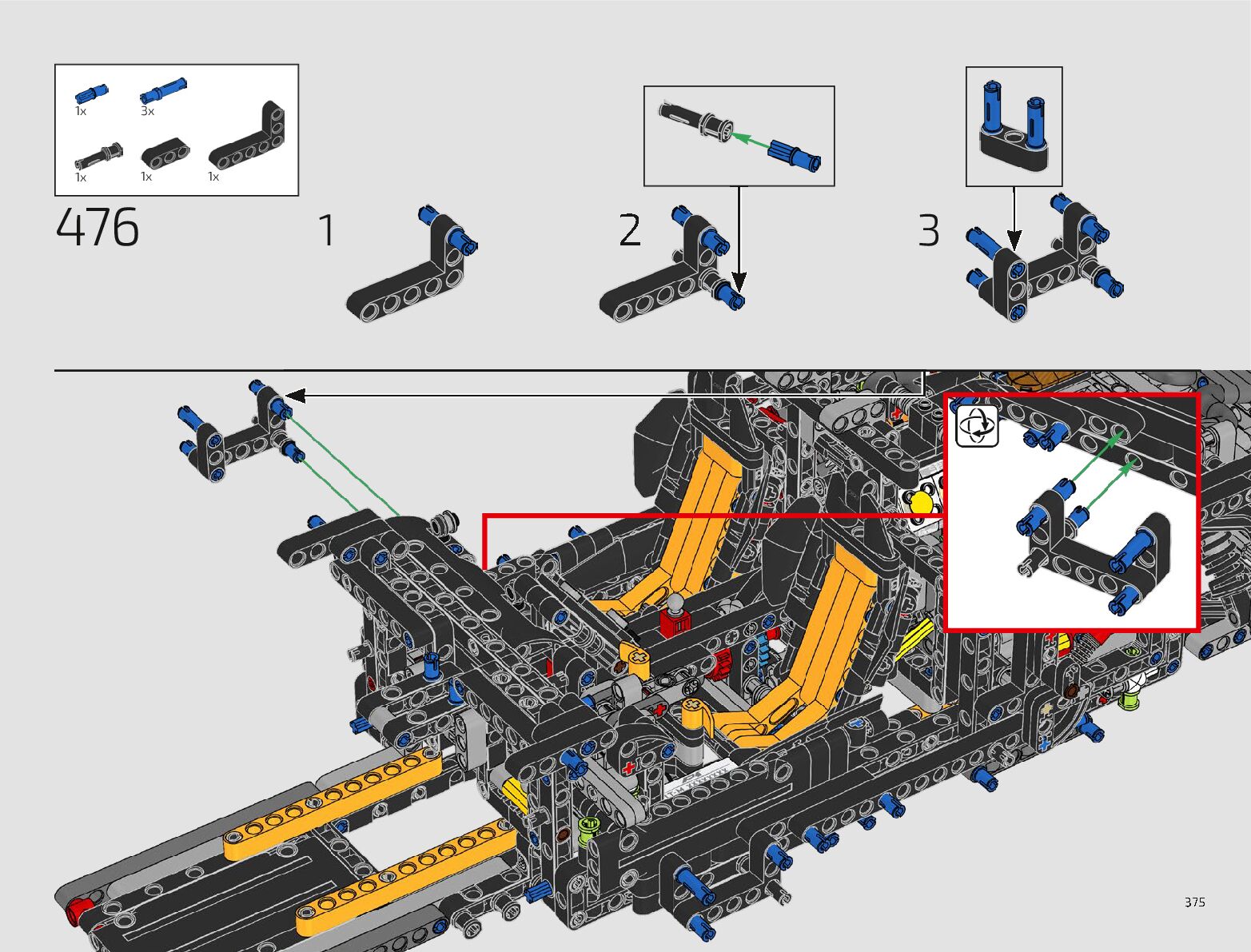 1x 3x
1x 1x 1x

476

1

2

3

375