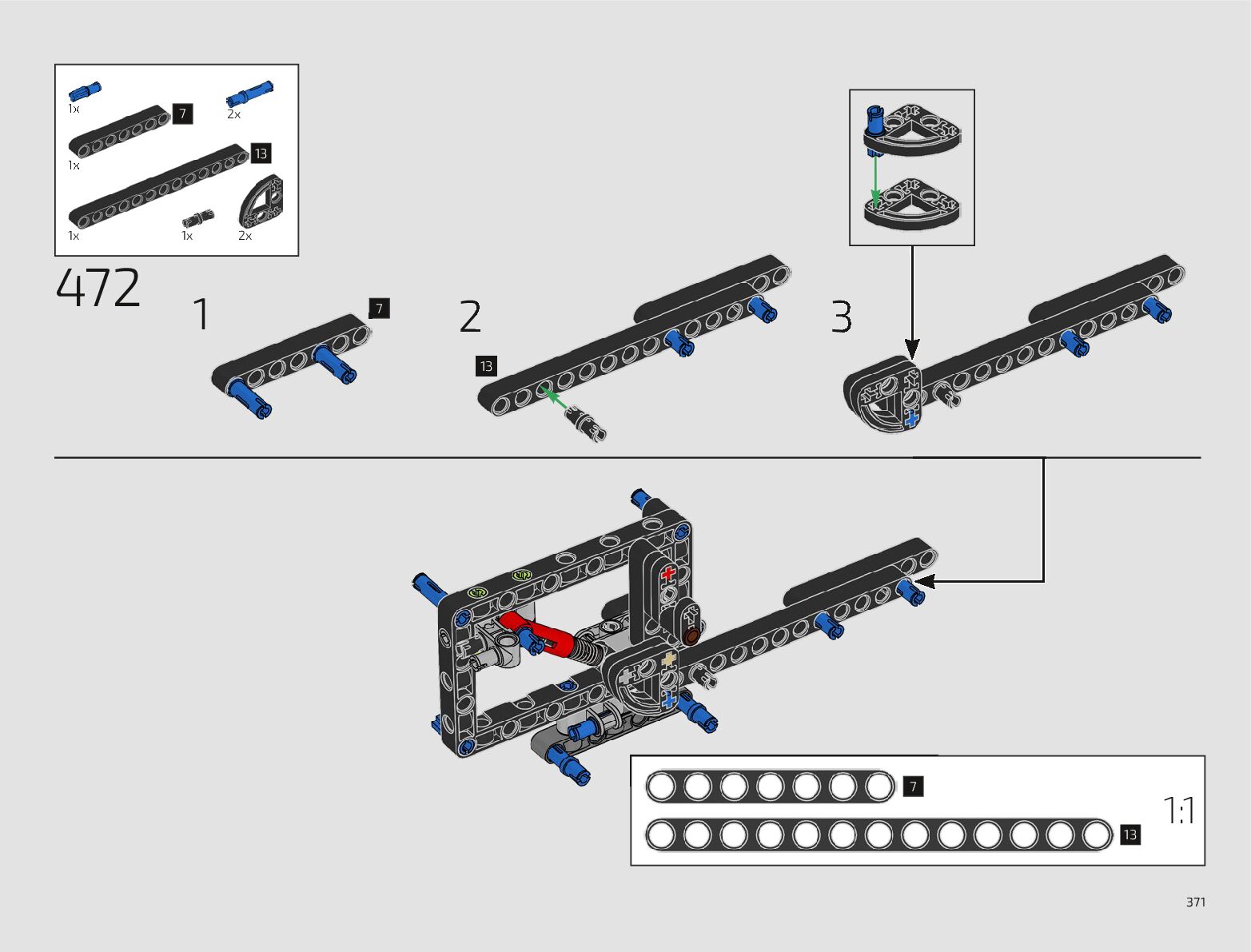 1x
7
2x
1x
13
1x
1x
2x

472

1
7

2
13

3

7
13
1:1

371