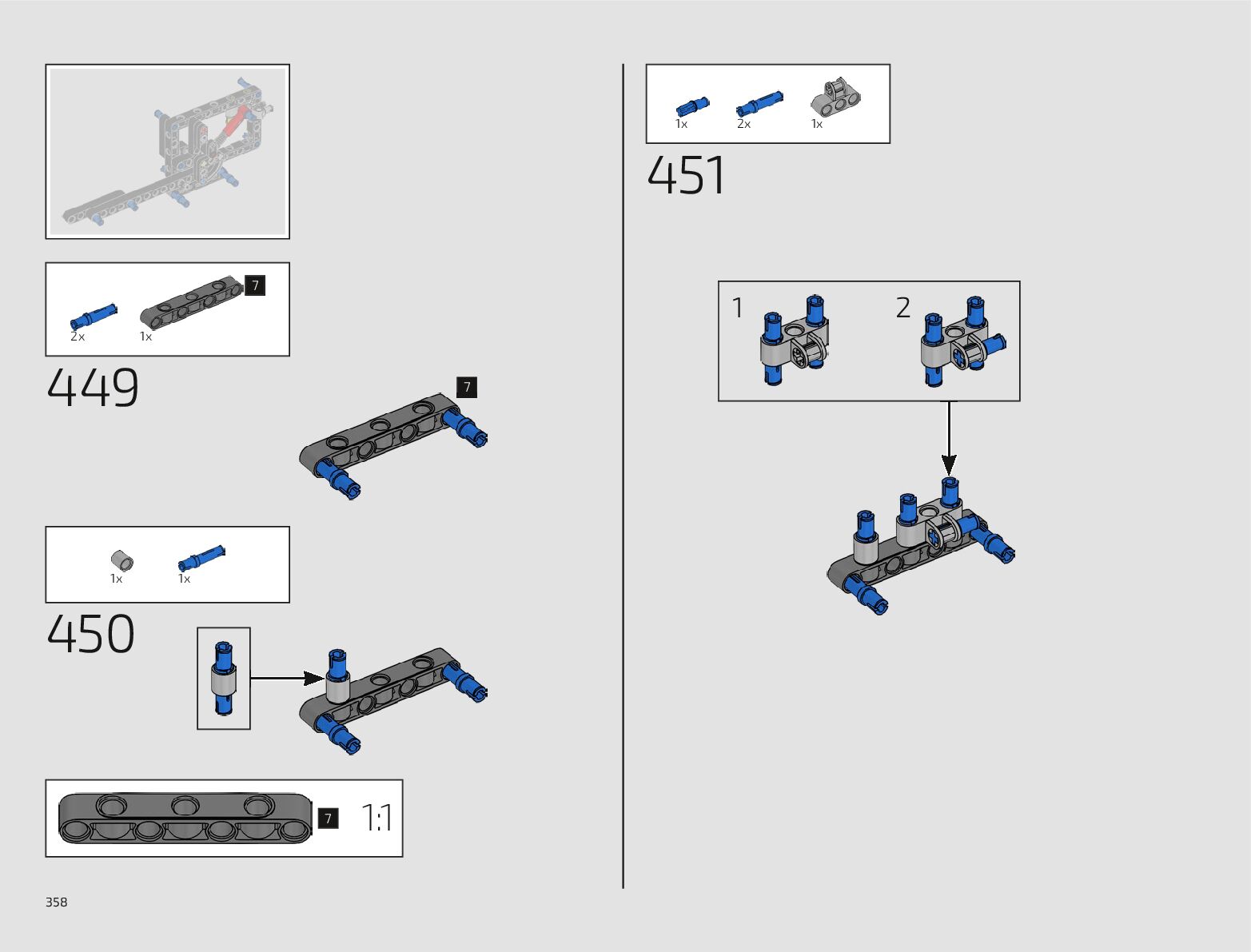 2x 1x 7

449

7

1x 1x

450

7 1:1

358

1x 2x 1x

451

1 2