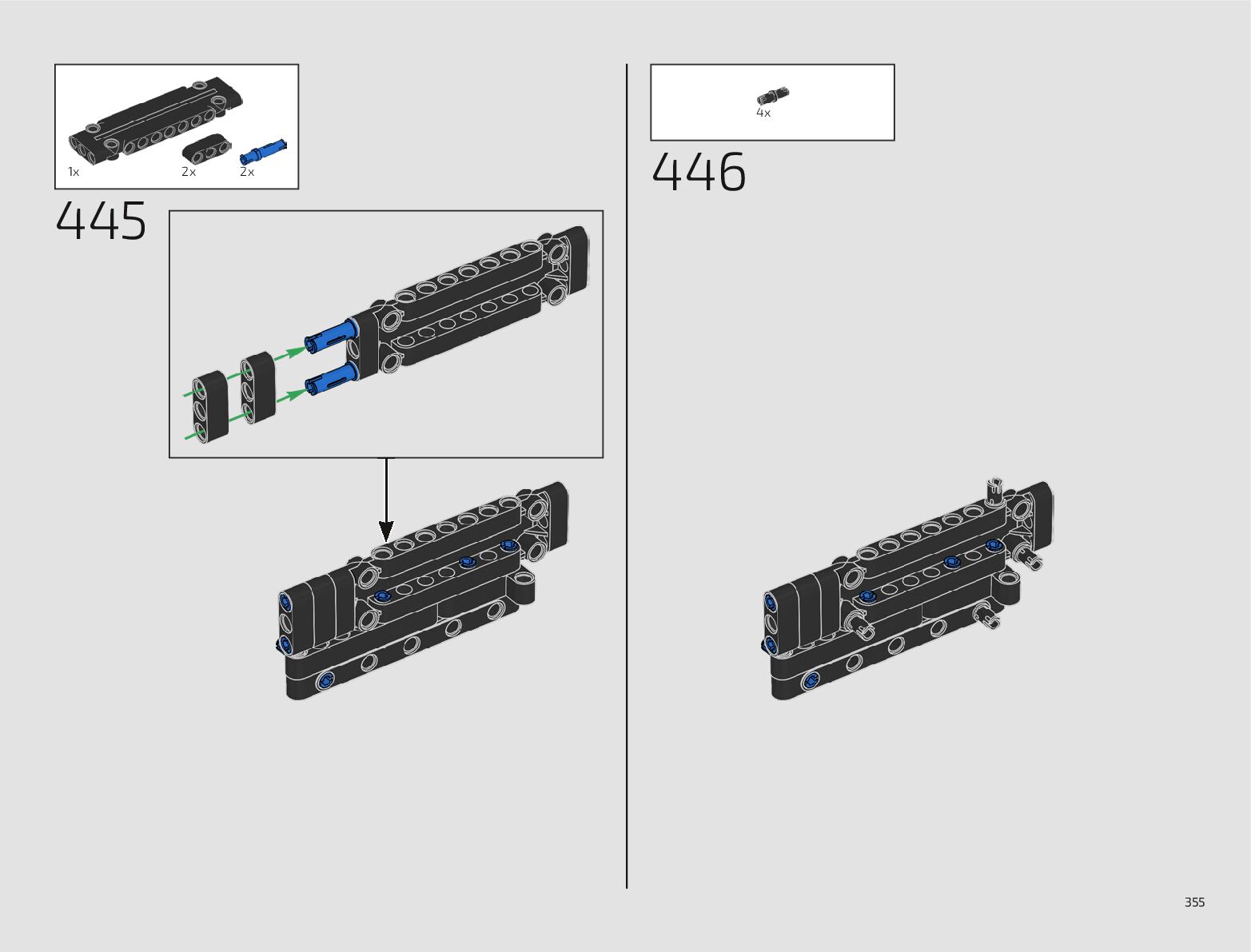 1x
2x
2x

445

4x

446

355