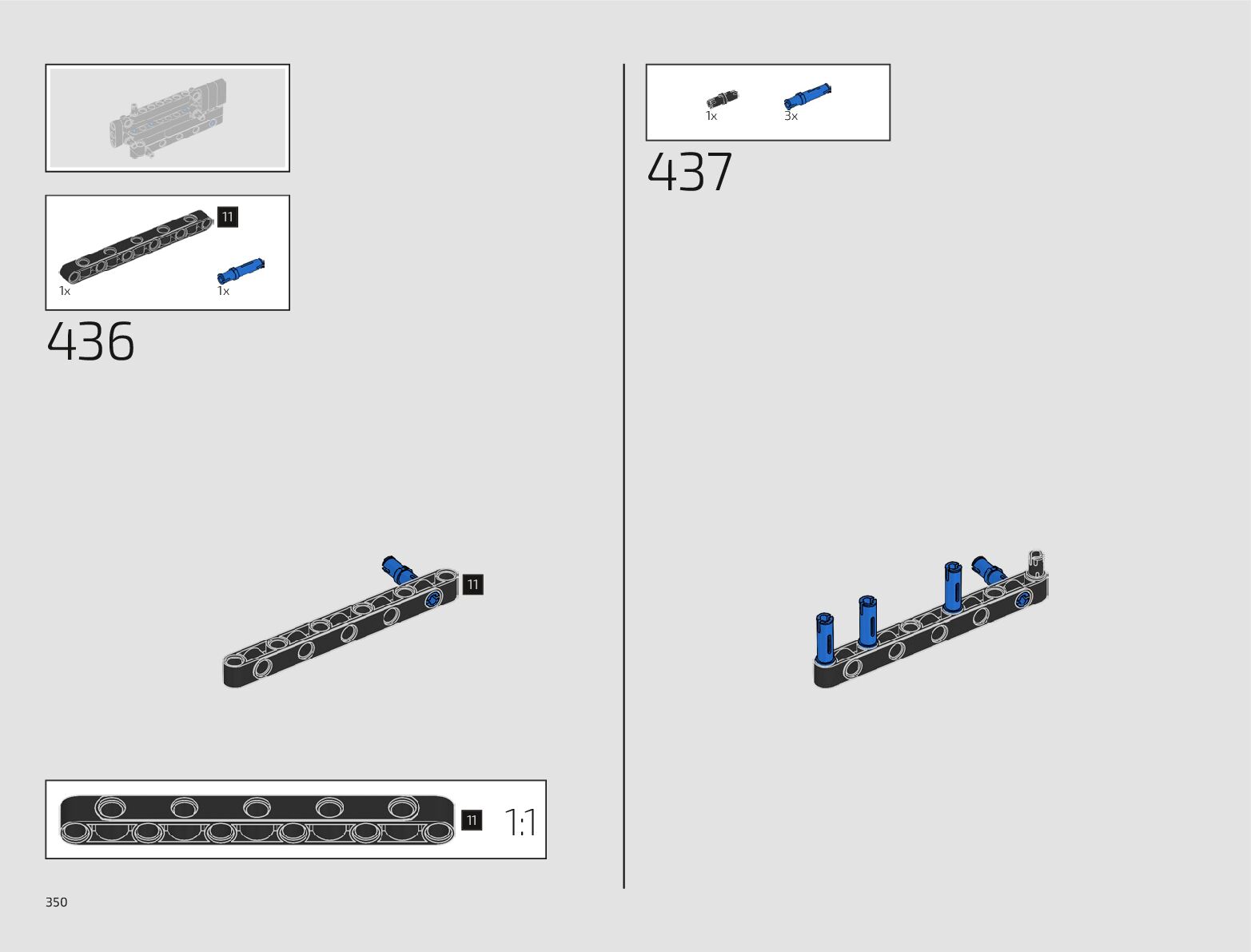 11

1x

1x

436

11

11

1:1

350

1x

3x

437