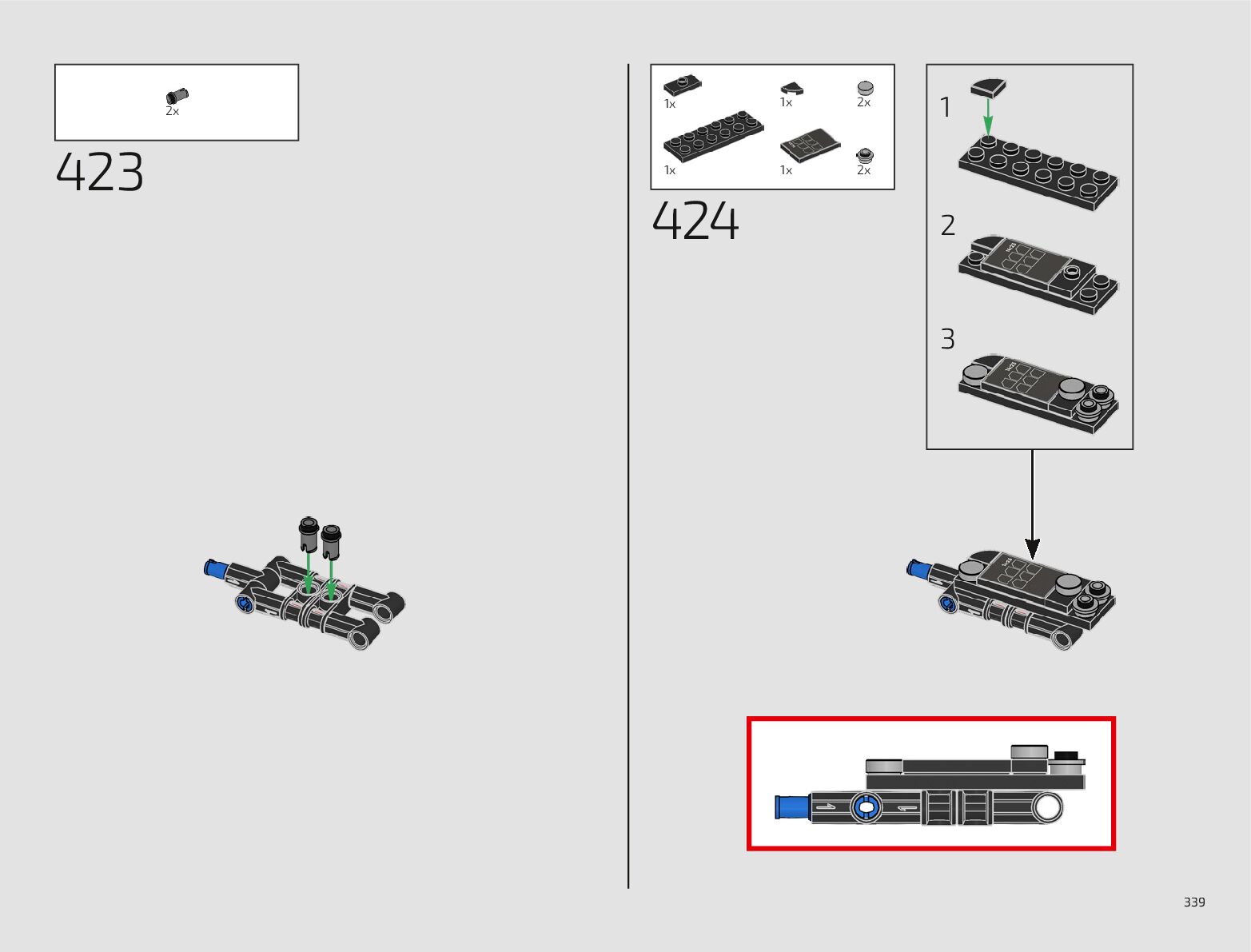 2x

423

1x
1x
2x
1x
1x
2x

424

1

2

3

339