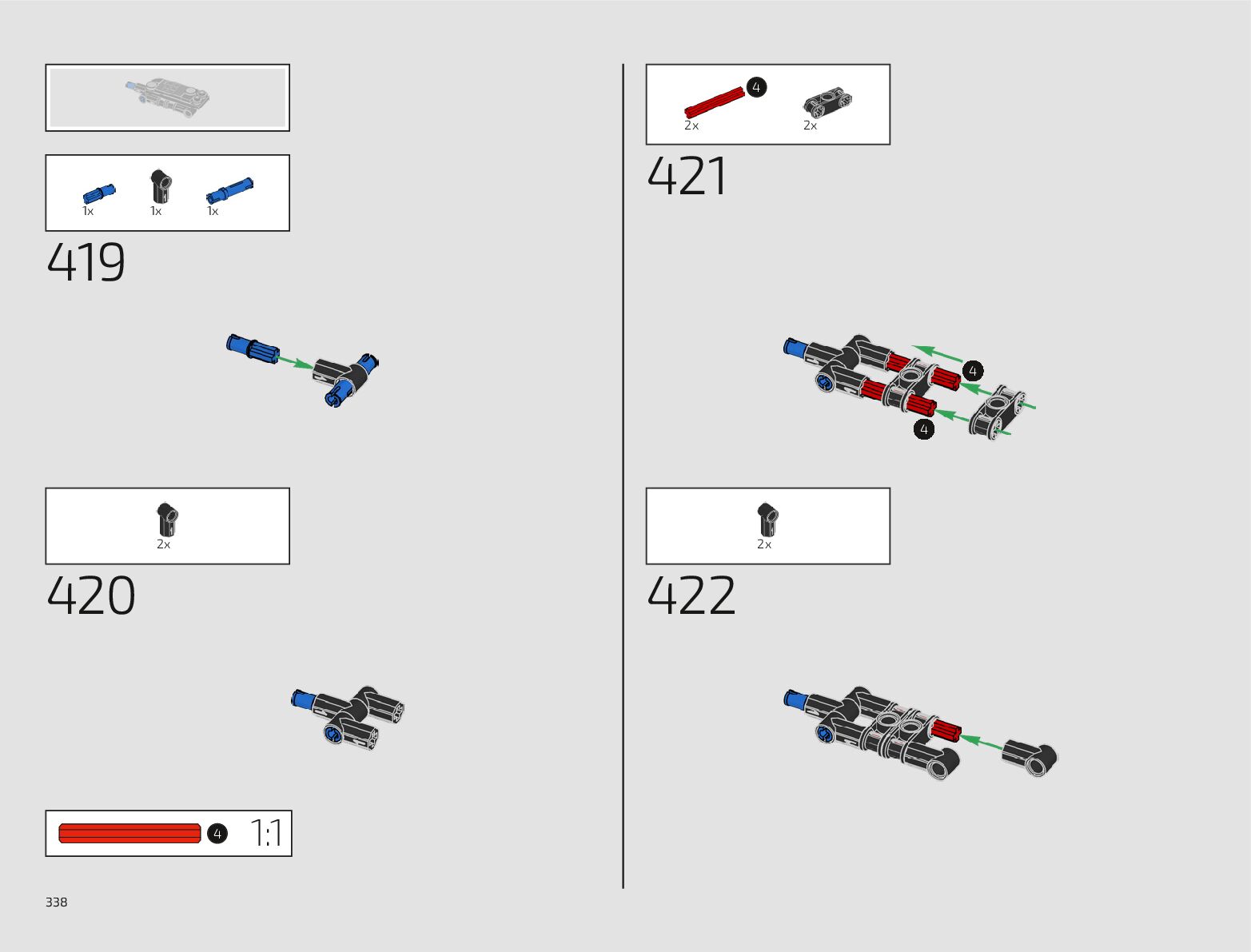 1x 1x 1x

419

2x

420

4 1:1

338

4
2x 2x

421

4

4

2x

422