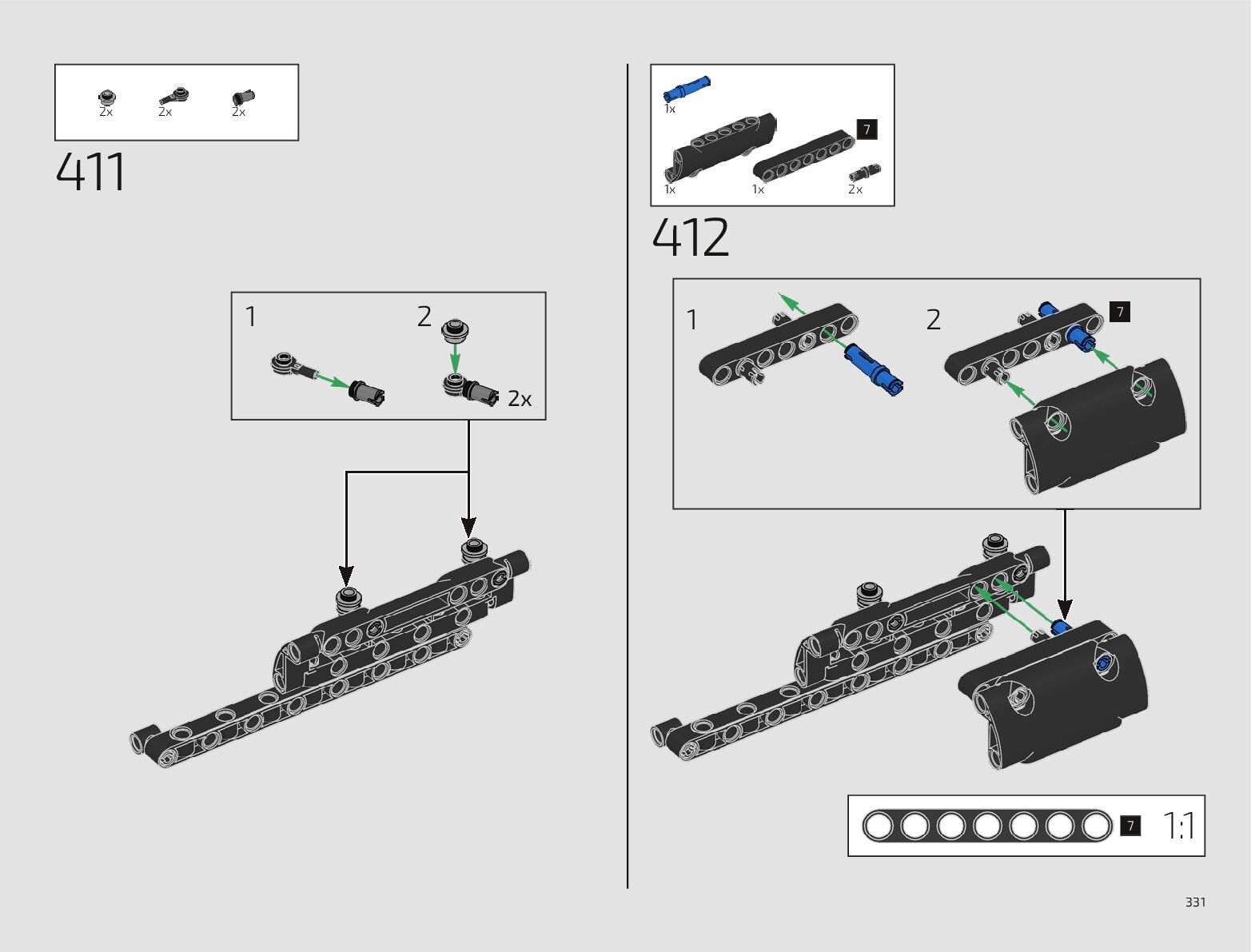 2x 2x 2x

411

1

2

2x

1x

7

1x 1x 2x

412

1

2

7

7

1:1

331