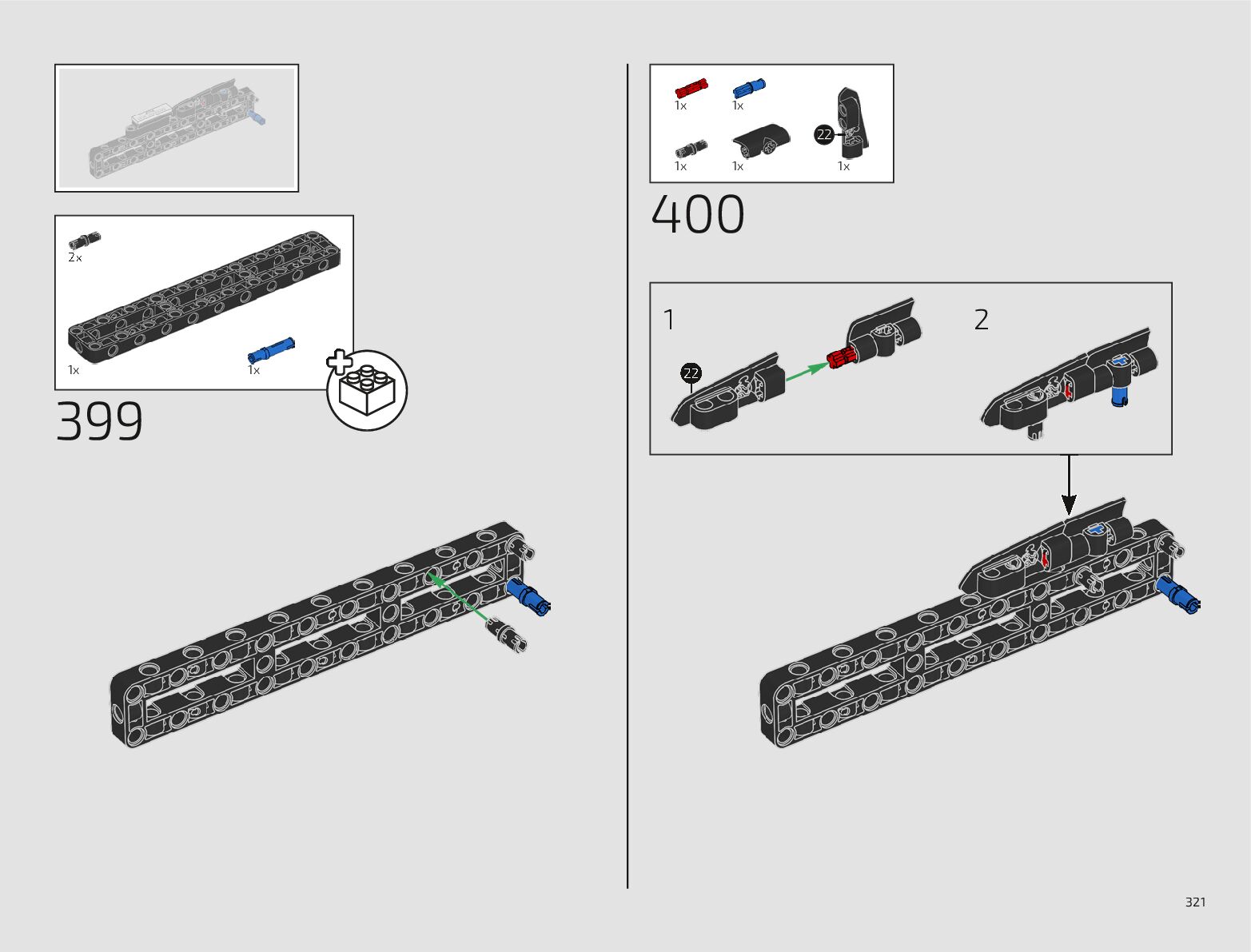 2x

1x

1x

399

1x

1x

1x

1x

22

1x

400

1

22

2

321