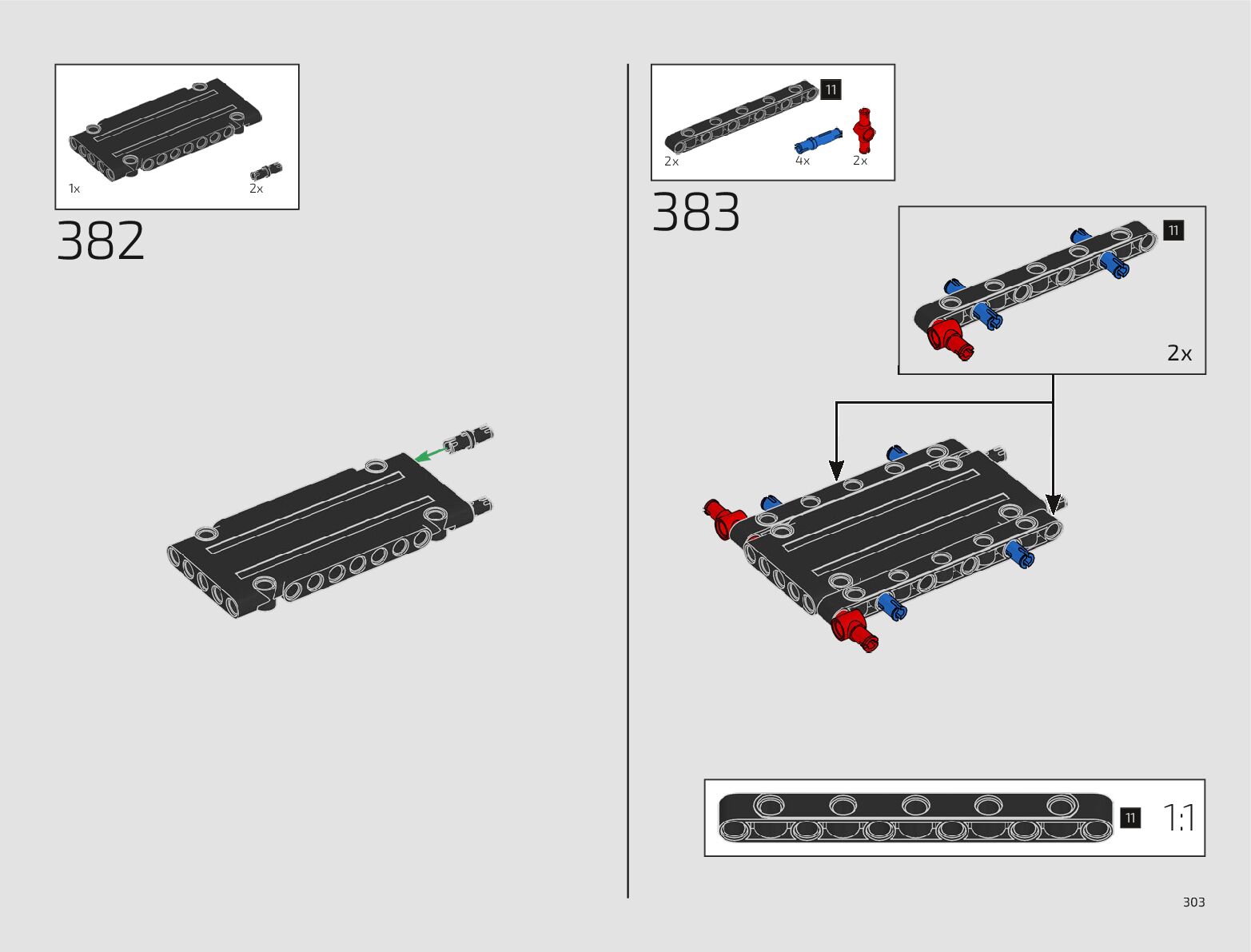 1x
2x
382

11
2x
4x
2x
383

11
2x

11
1:1

303