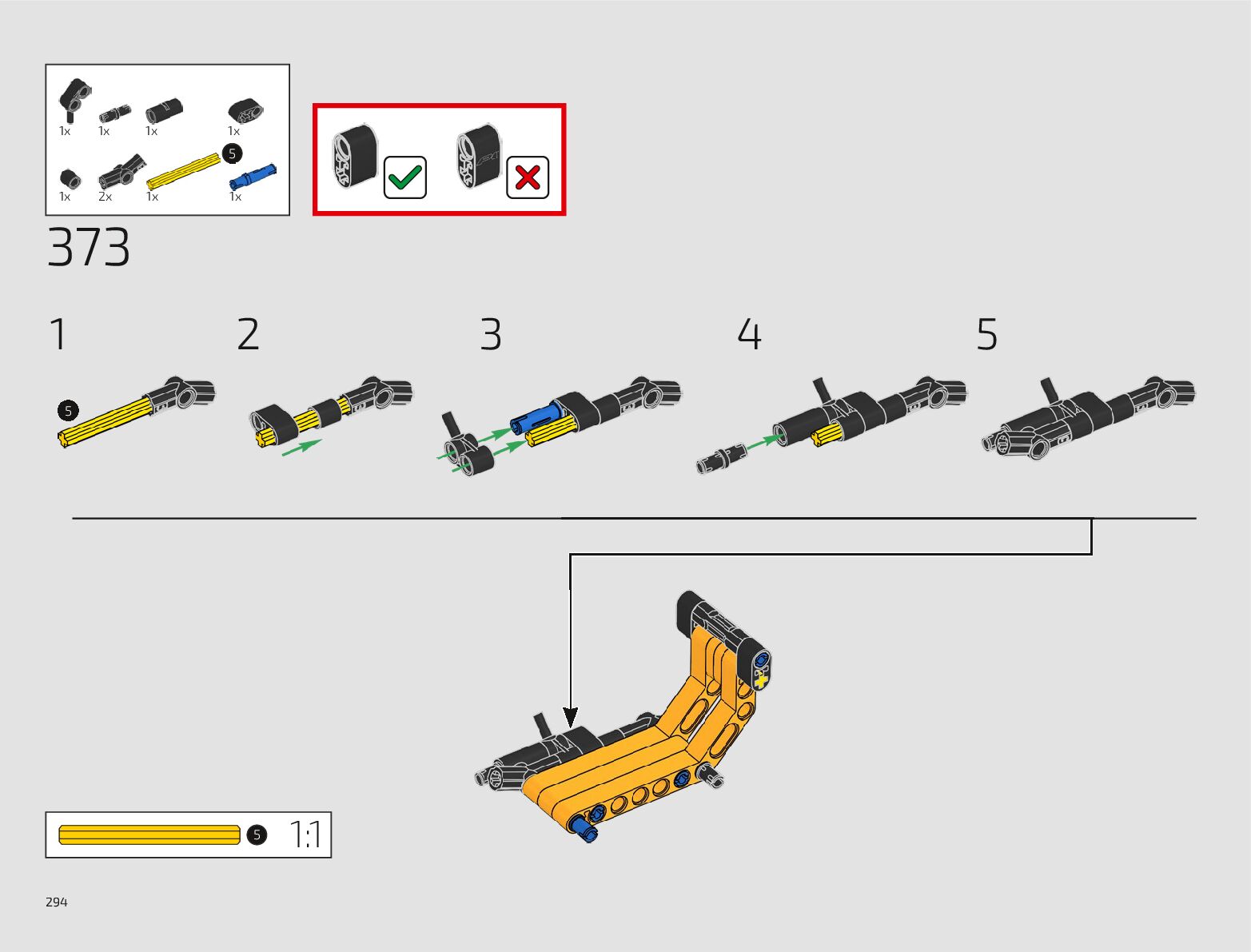 1x 1x 1x 1x
5
1x 2x 1x 1x

373

1

5

2

3

4

5

5 1:1

294