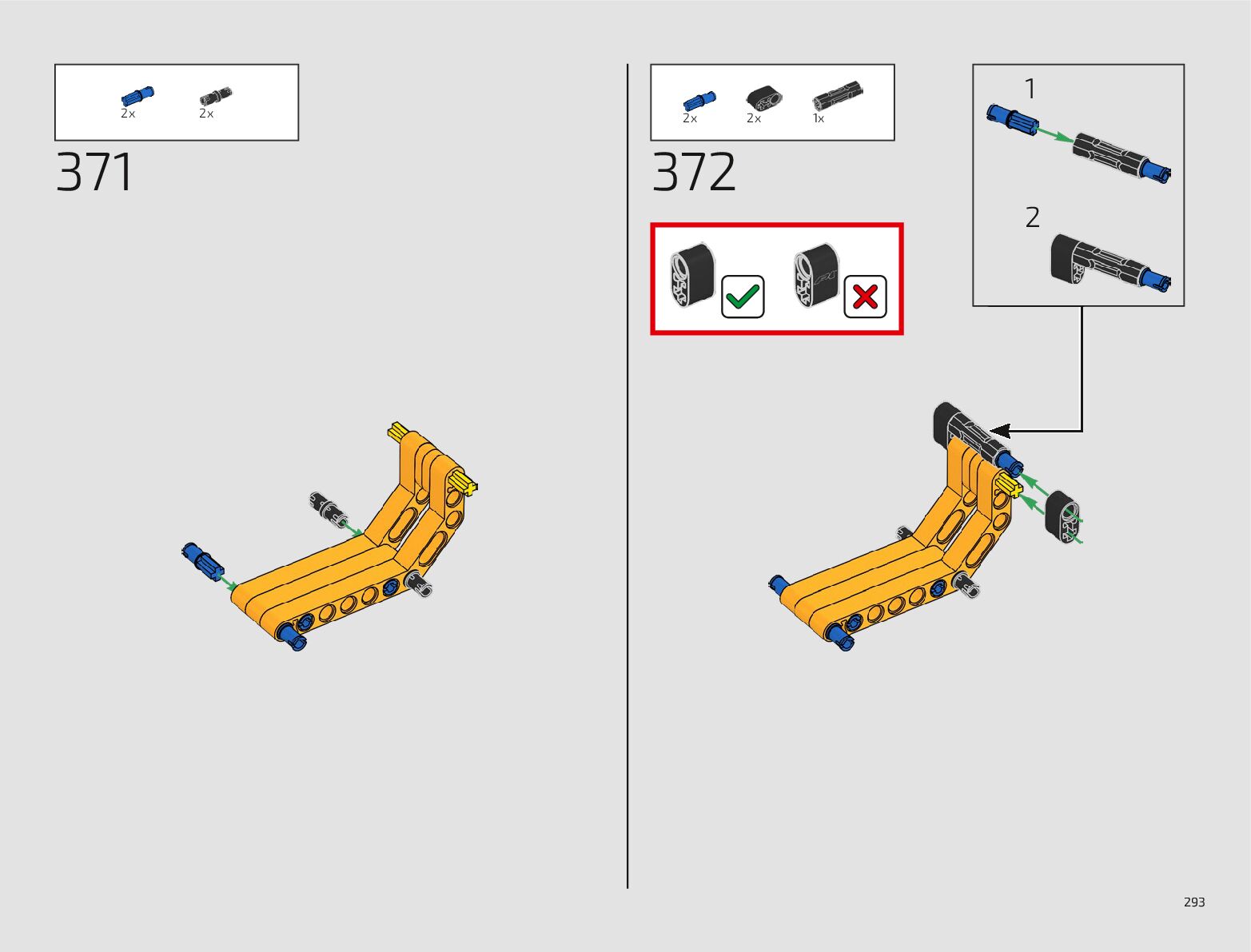 2x 2x

371

2x 2x 1x

372

1

2

293