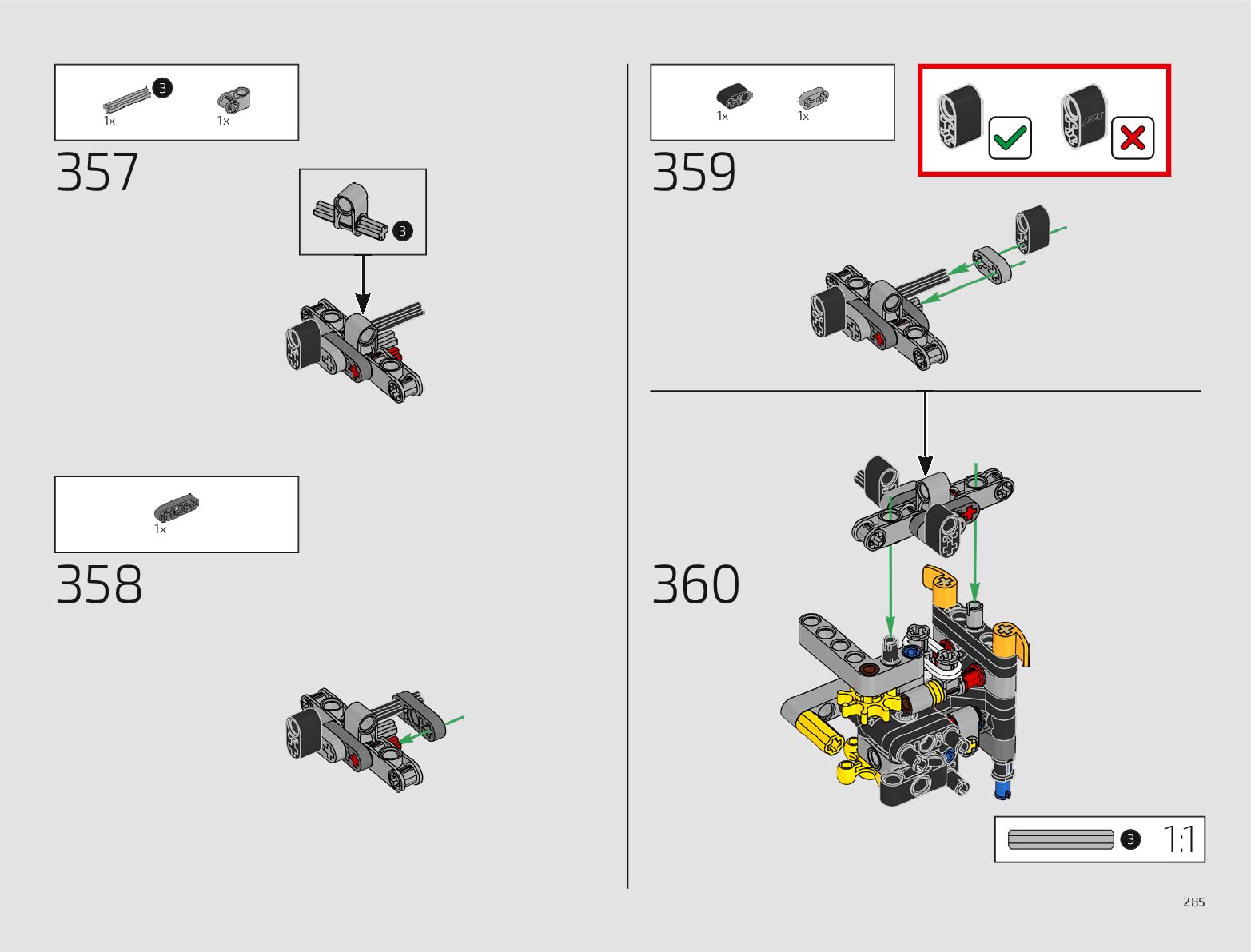 3
1x
1x
357
3

1x
358

1x
1x
359

360
3
1:1

285