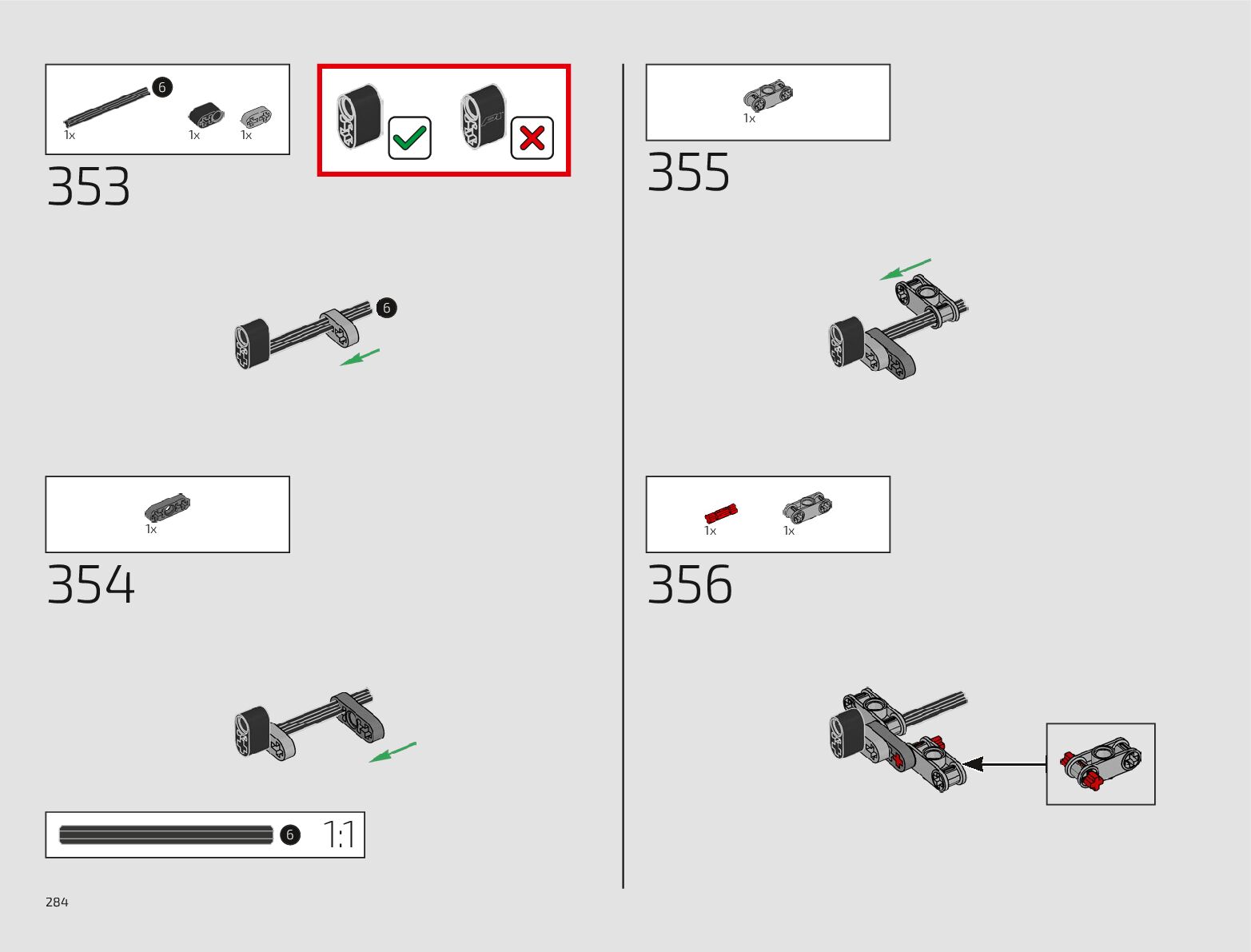 6
1x 1x 1x

353

6

1x

354

6 1:1

284

1x

355

1x 1x

356