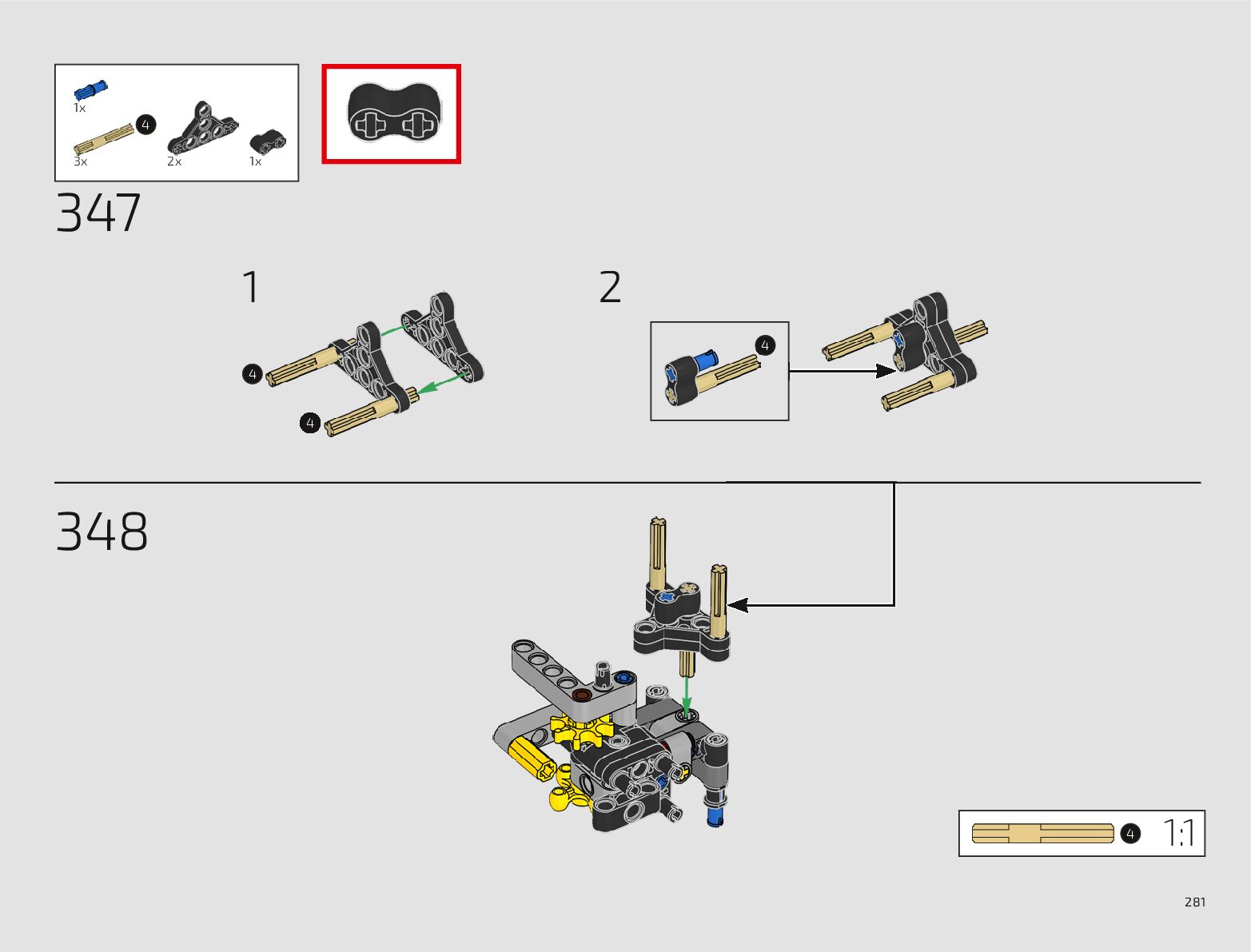 1x
4
3x
2x
1x
347
1
4
4
2
4
348
4
1:1
281