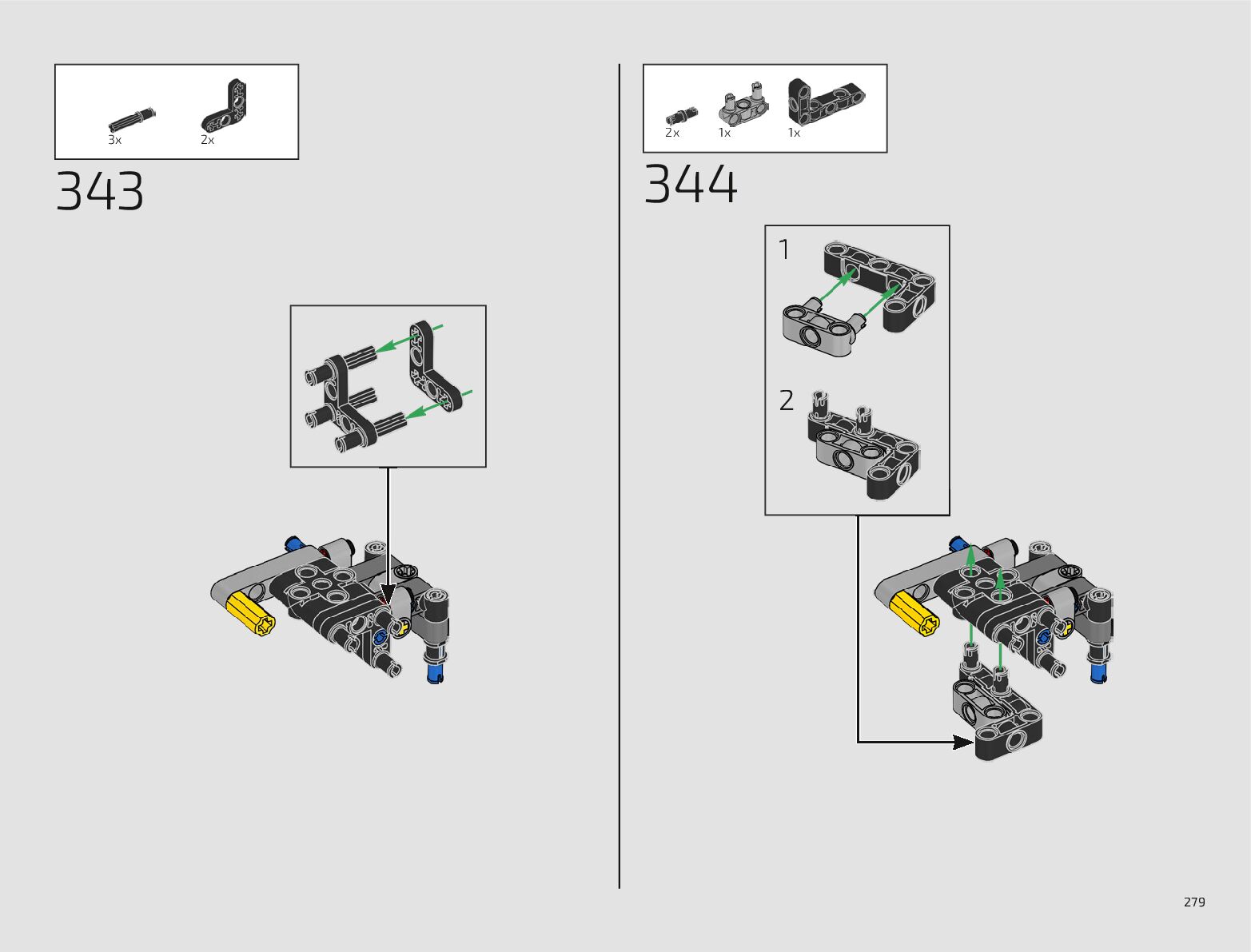 3x
2x

343

2x
1x
1x

344

1

2

279