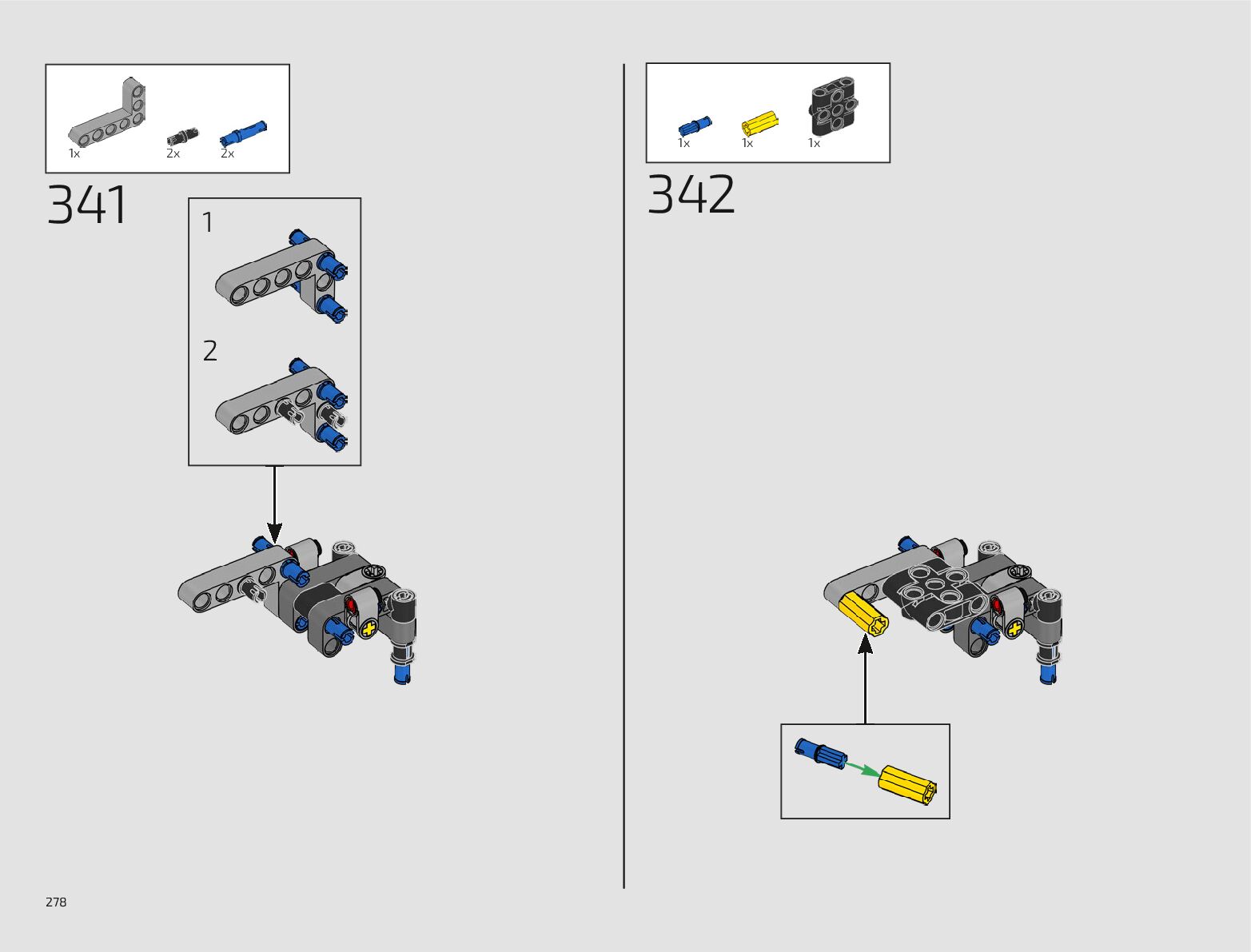 1x 2x 2x

341

1

2

1x 1x 1x

342

278