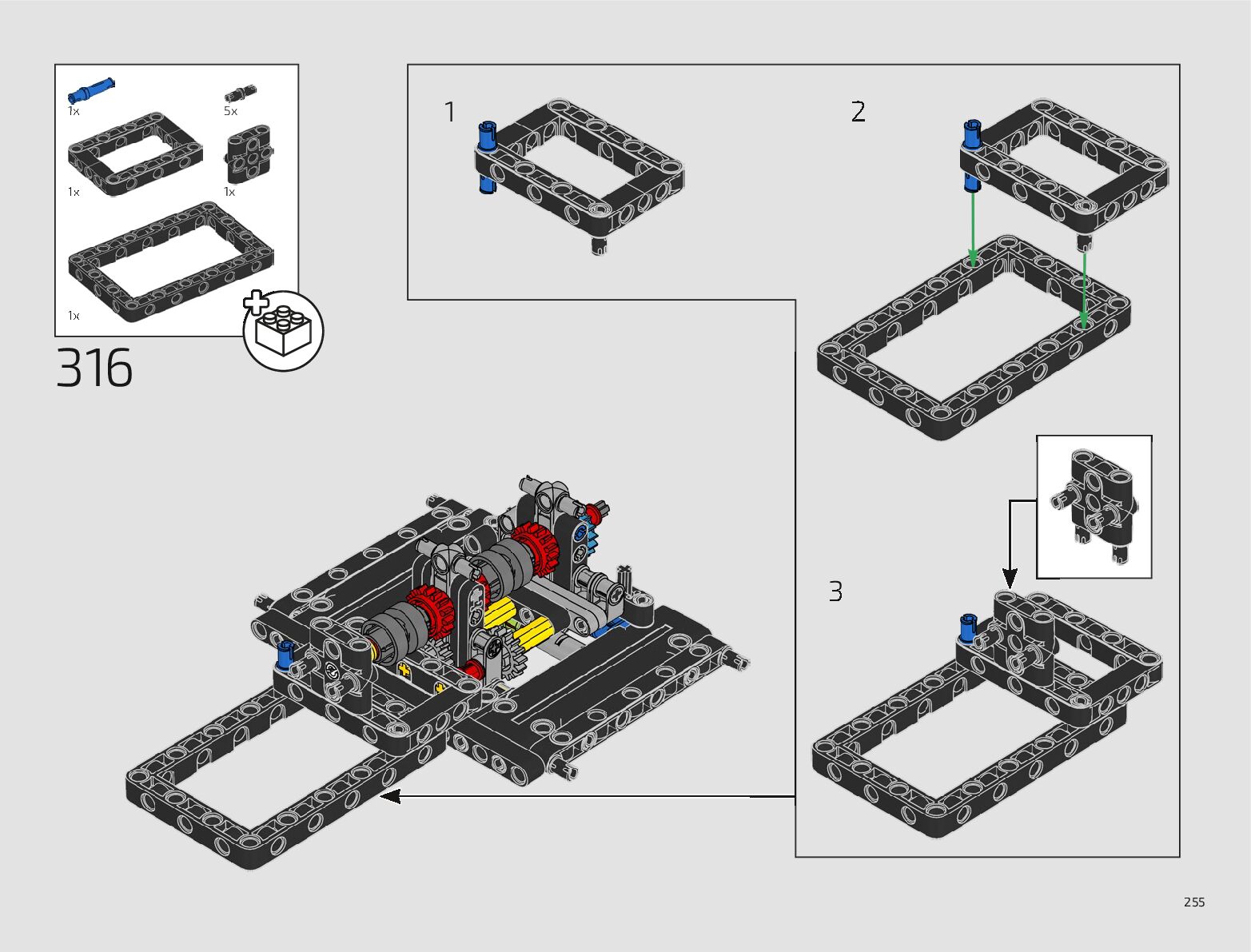 1x
5x
1x
1x
1x
316
1
2
3
255