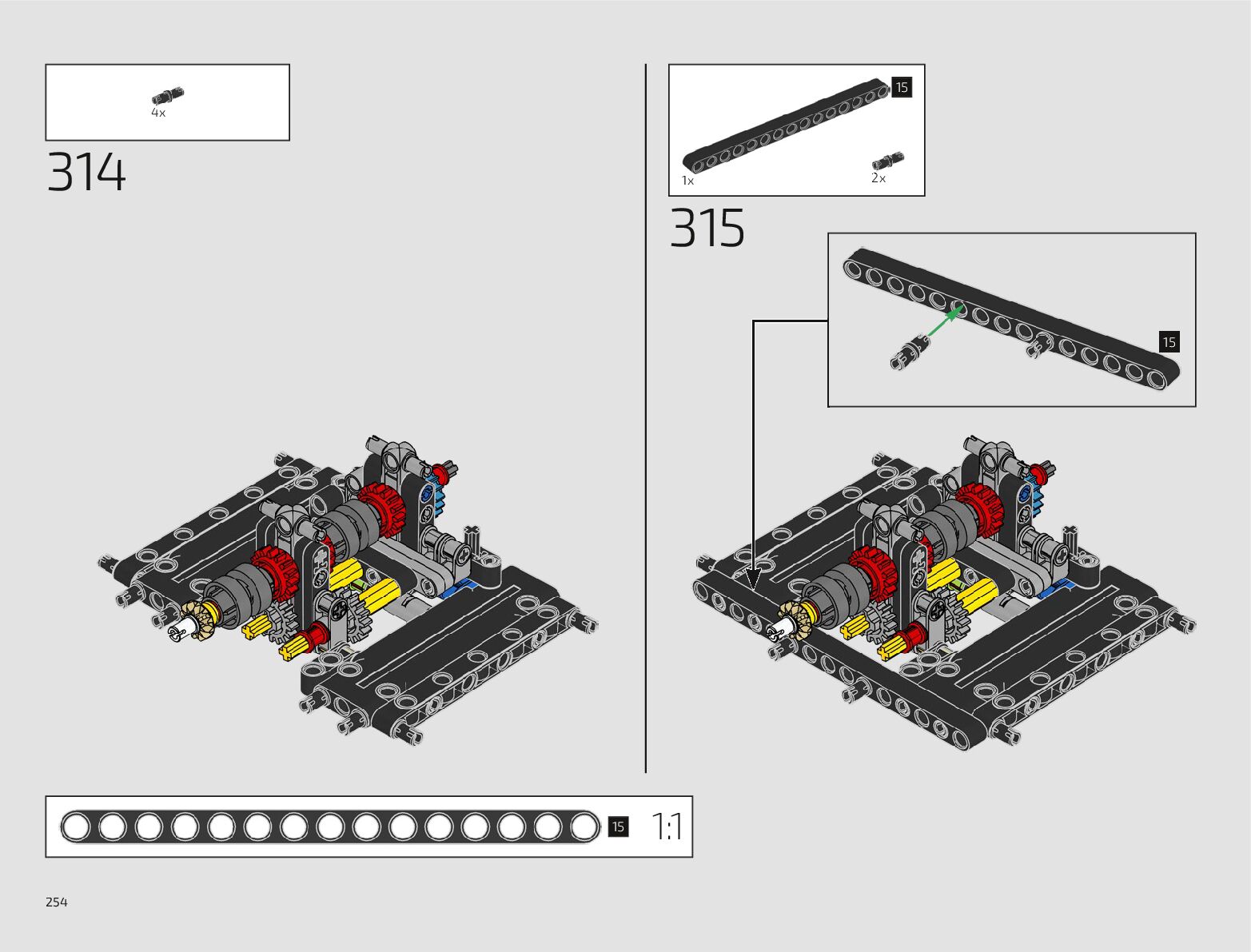 4x

314

15

1x

2x

315

15

15

1:1

254