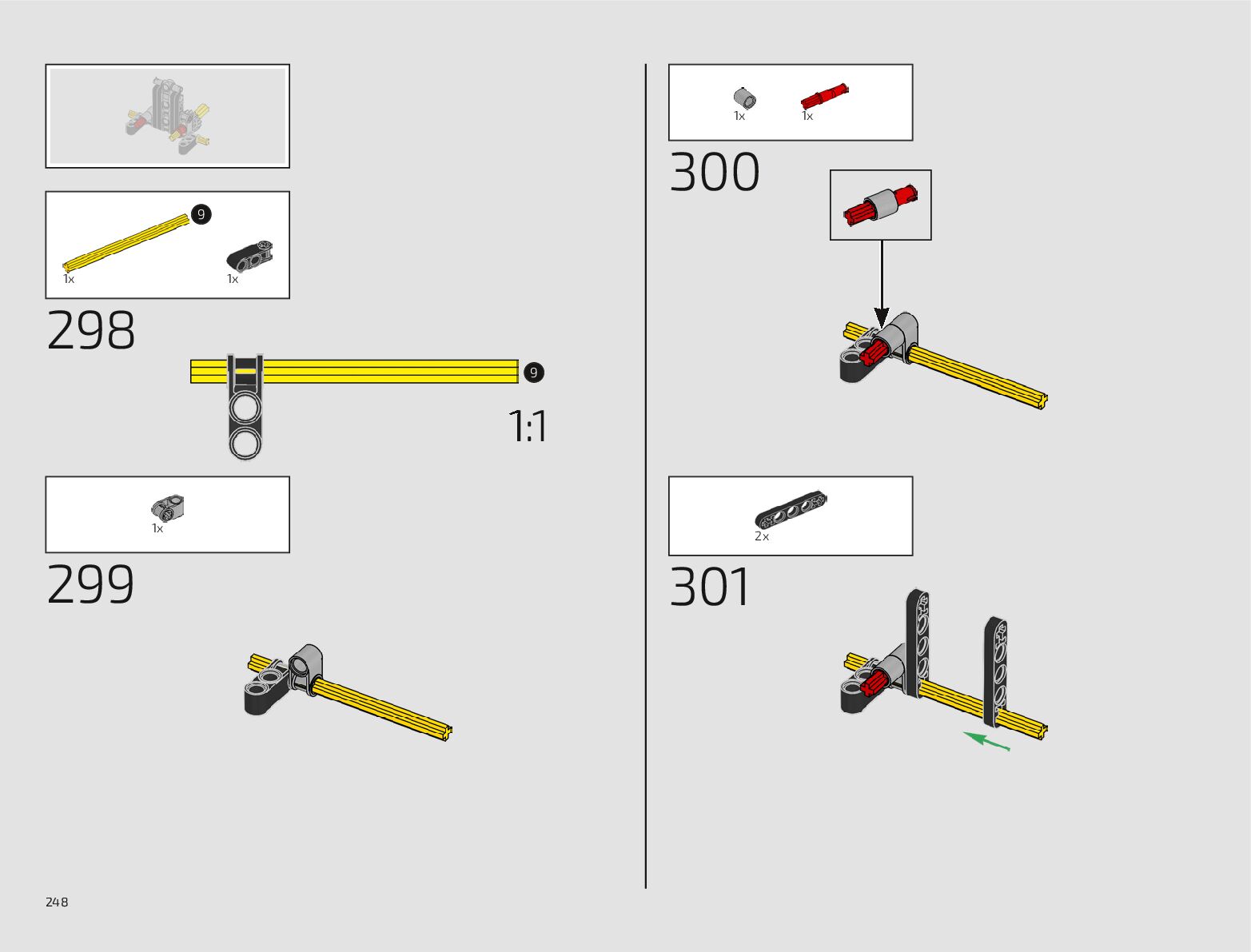 9
1x
1x

298

9

1:1

1x

299

1x
1x

300

2x

301

248