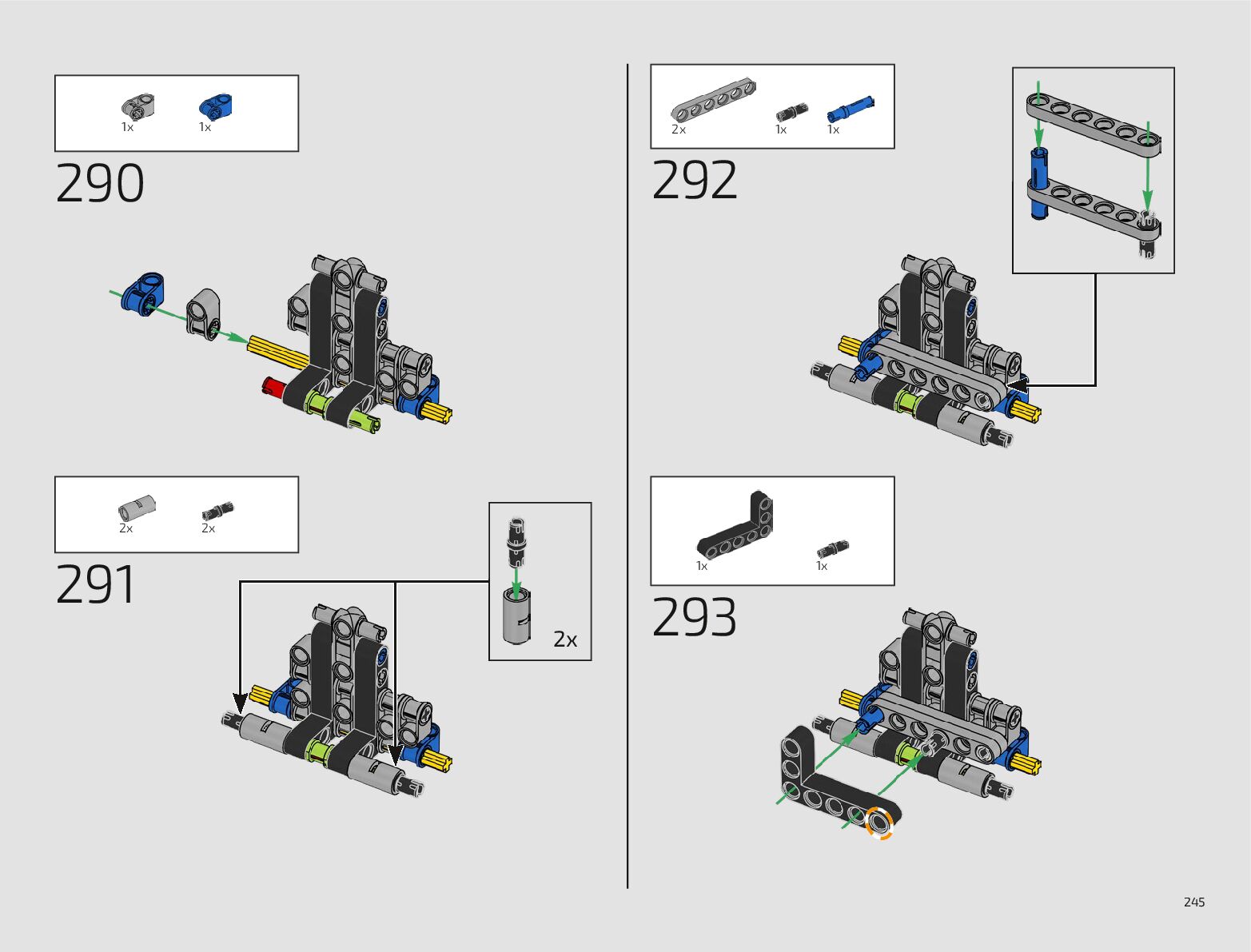 1x 1x

290

2x 2x

291

2x

2x 1x 1x

292

1x 1x

293

245