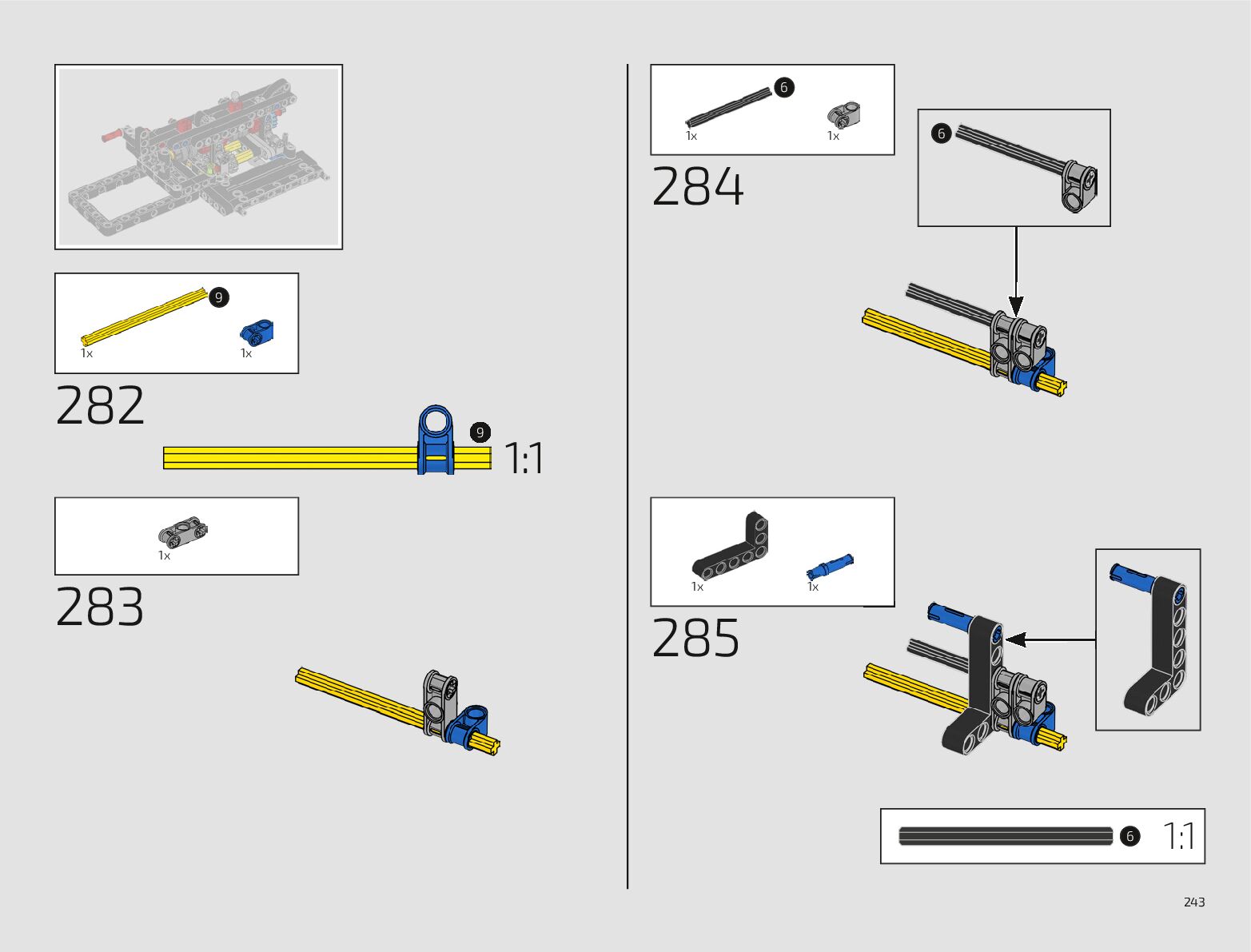 9
1x
1x
282
9
1:1
1x
283
6
1x
1x
284
6
1x
1x
285
6
1:1
243