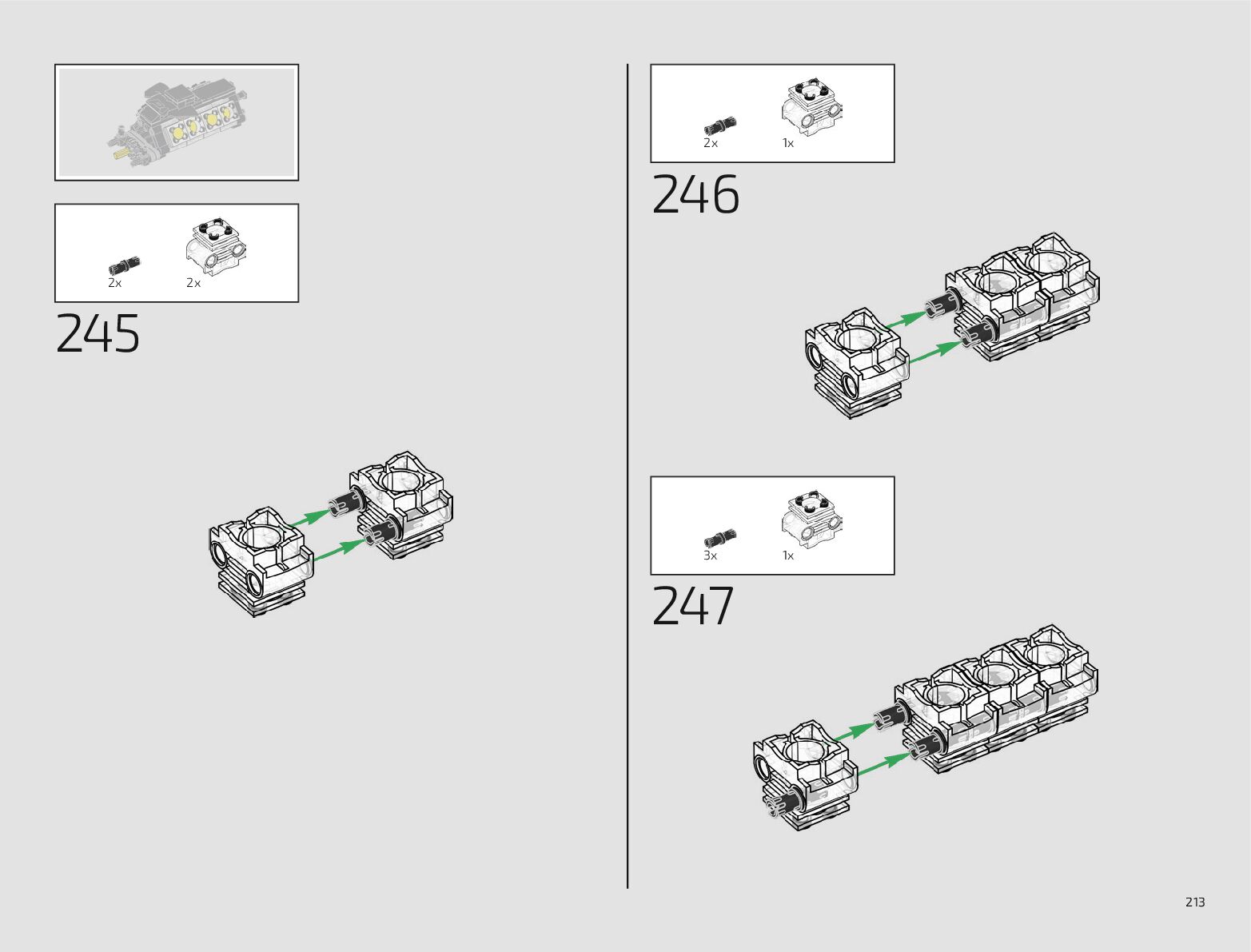 2x 2x

245

2x 1x

246

3x 1x

247

213