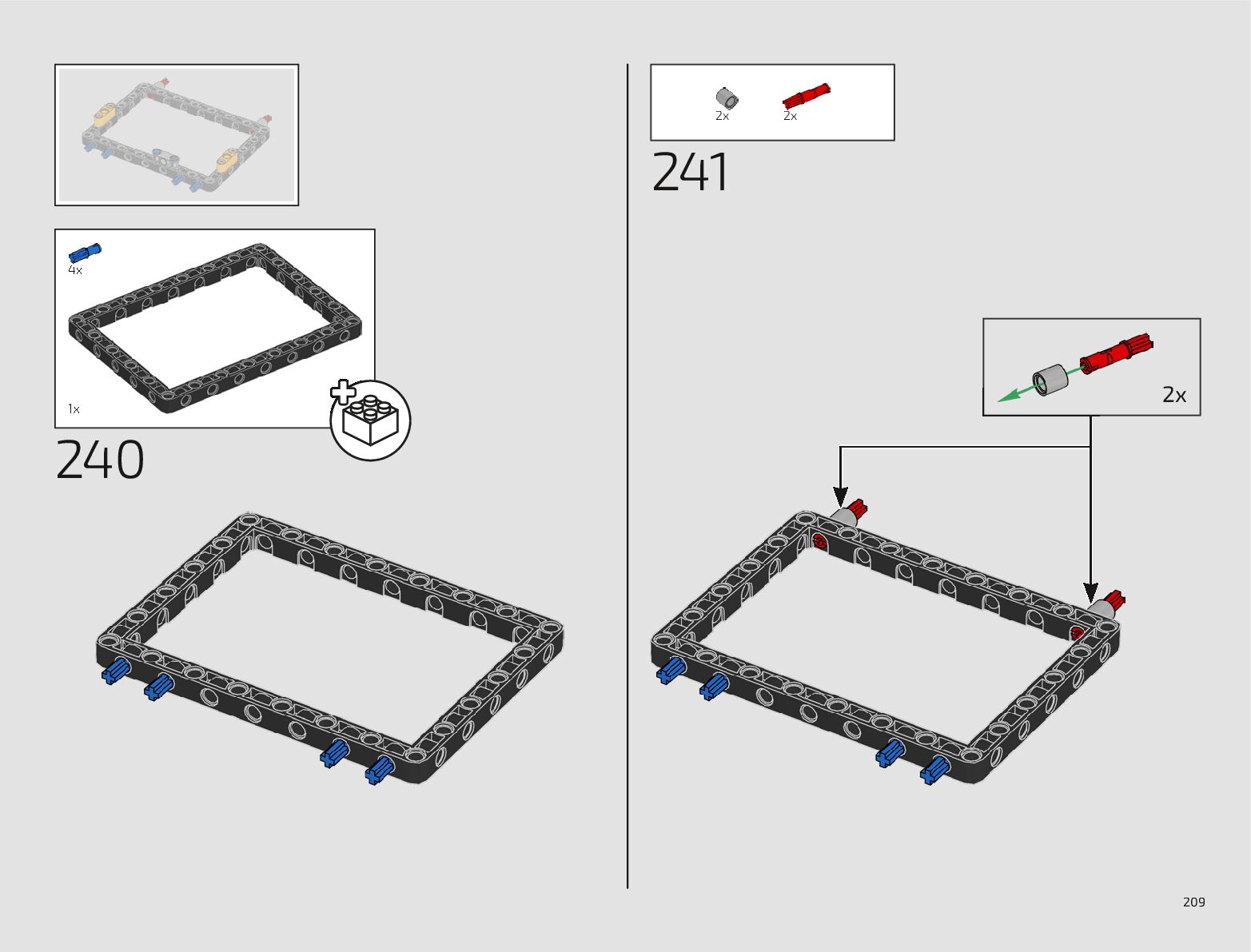 4x

1x

240

2x 2x

241

2x

209