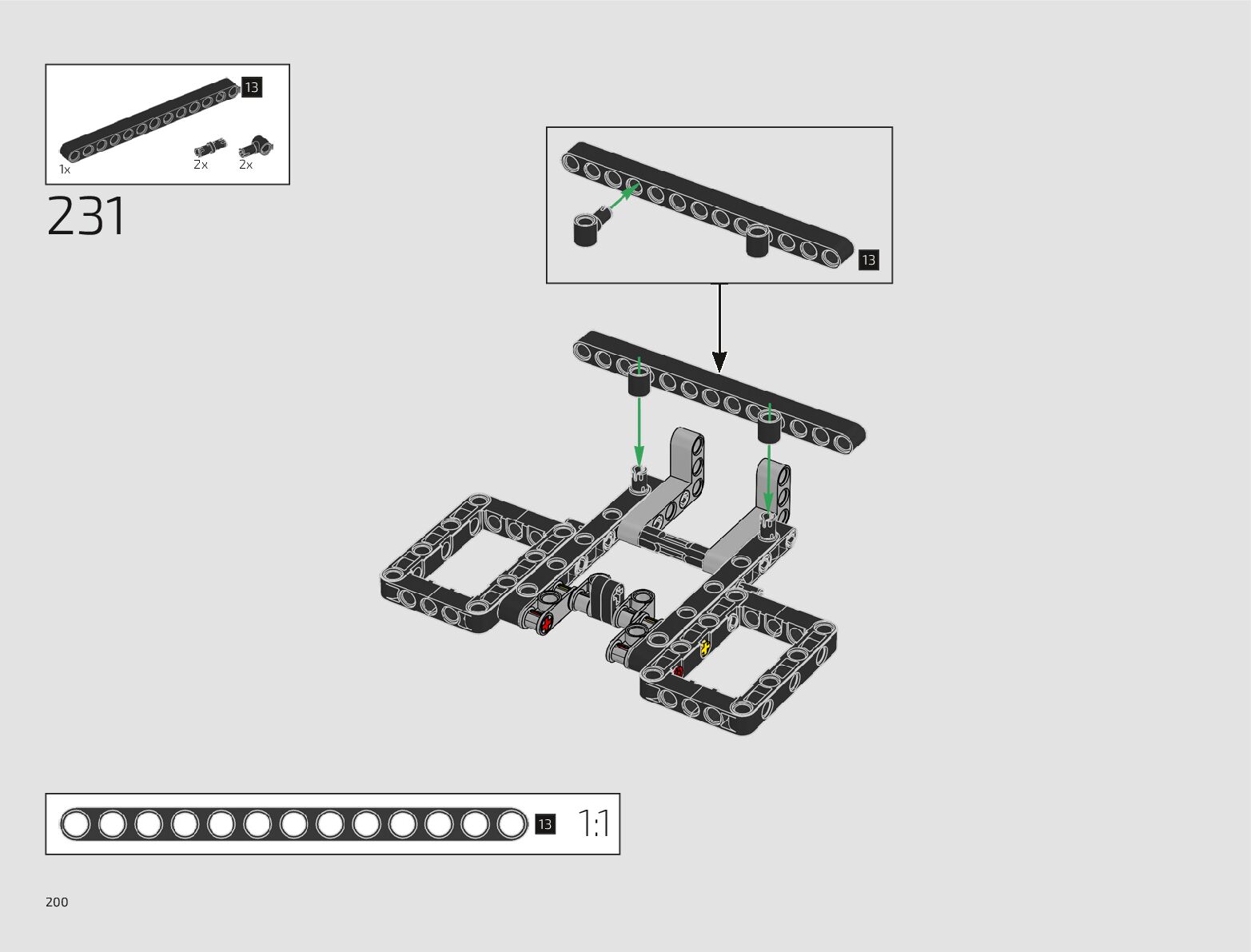 13

1x 2x 2x

231

13

13 1:1

200