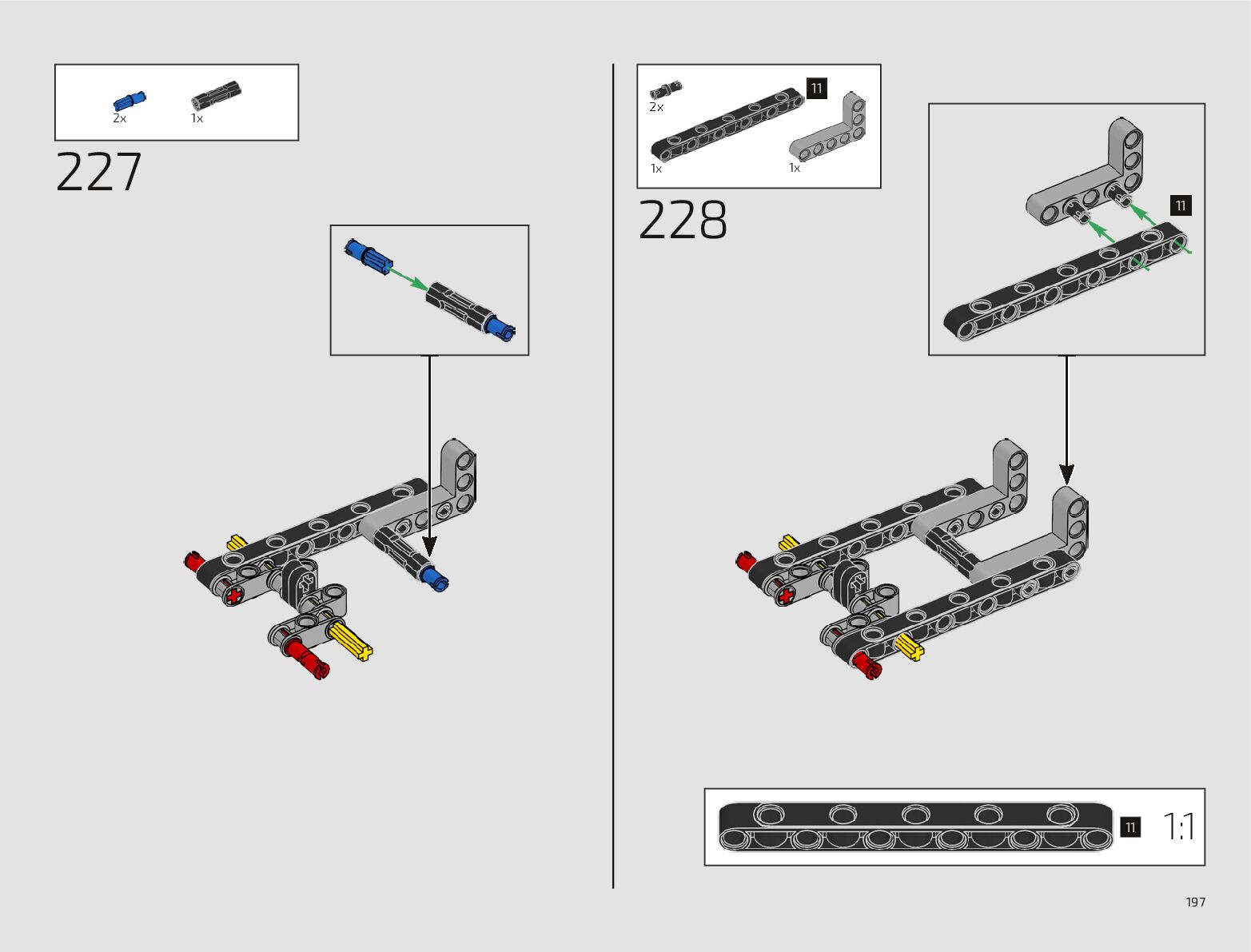 2x 1x

227

2x 11

1x 1x

228

11

11 1:1

197