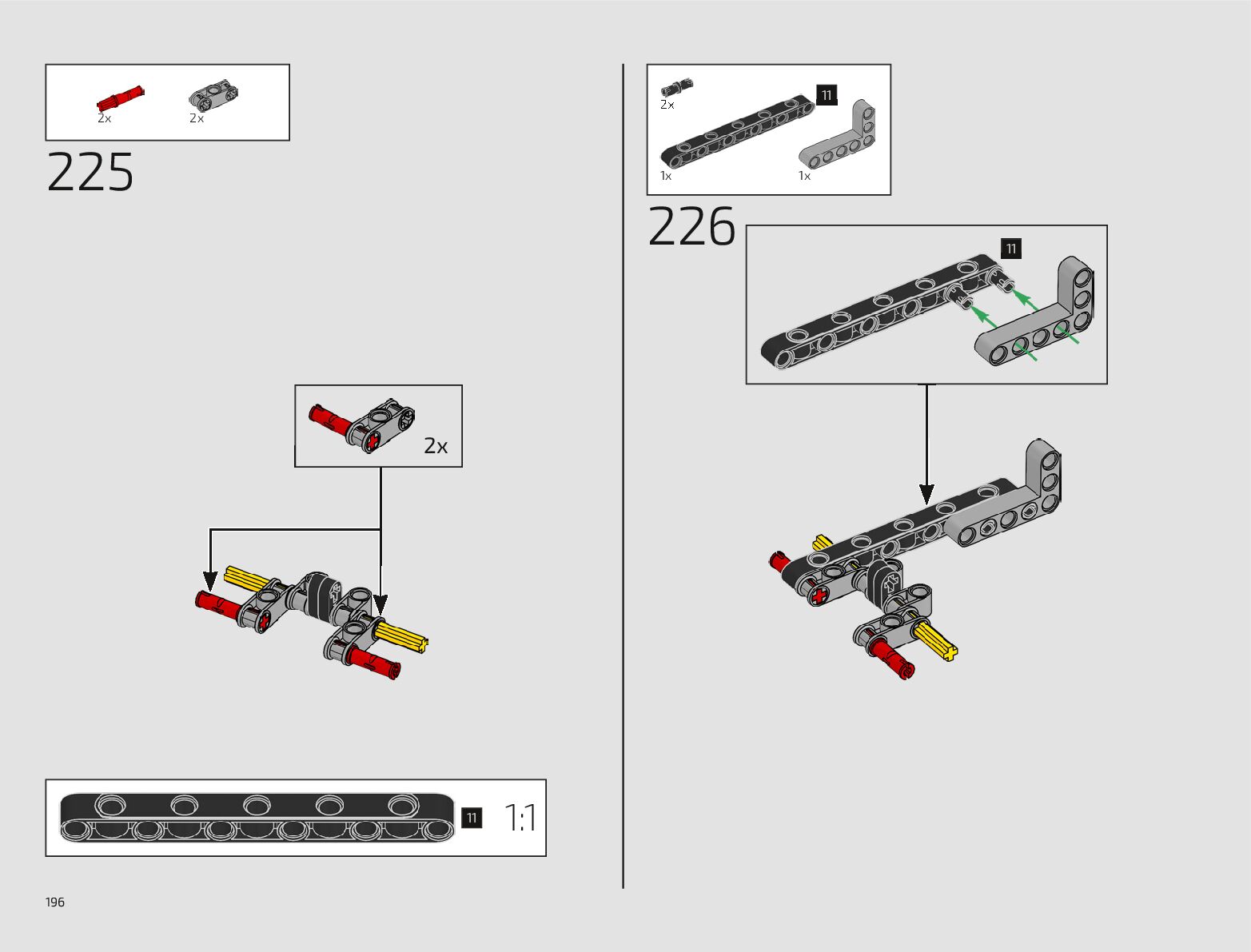 2x 2x

225

2x

11 1:1

196

2x

11

1x 1x

226

11