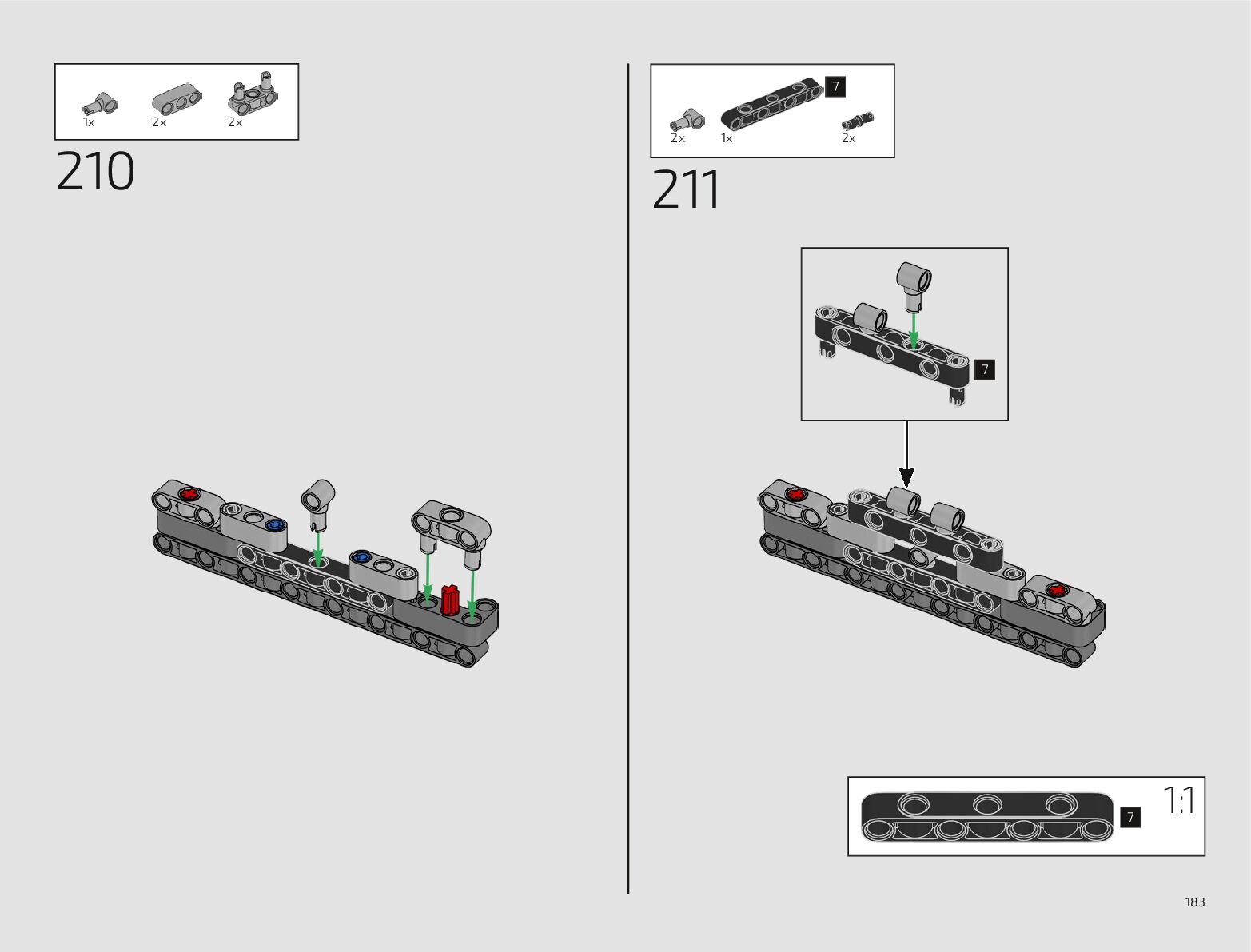 1x 2x 2x

210

7

2x 1x 2x

211

7

1:1

7

183