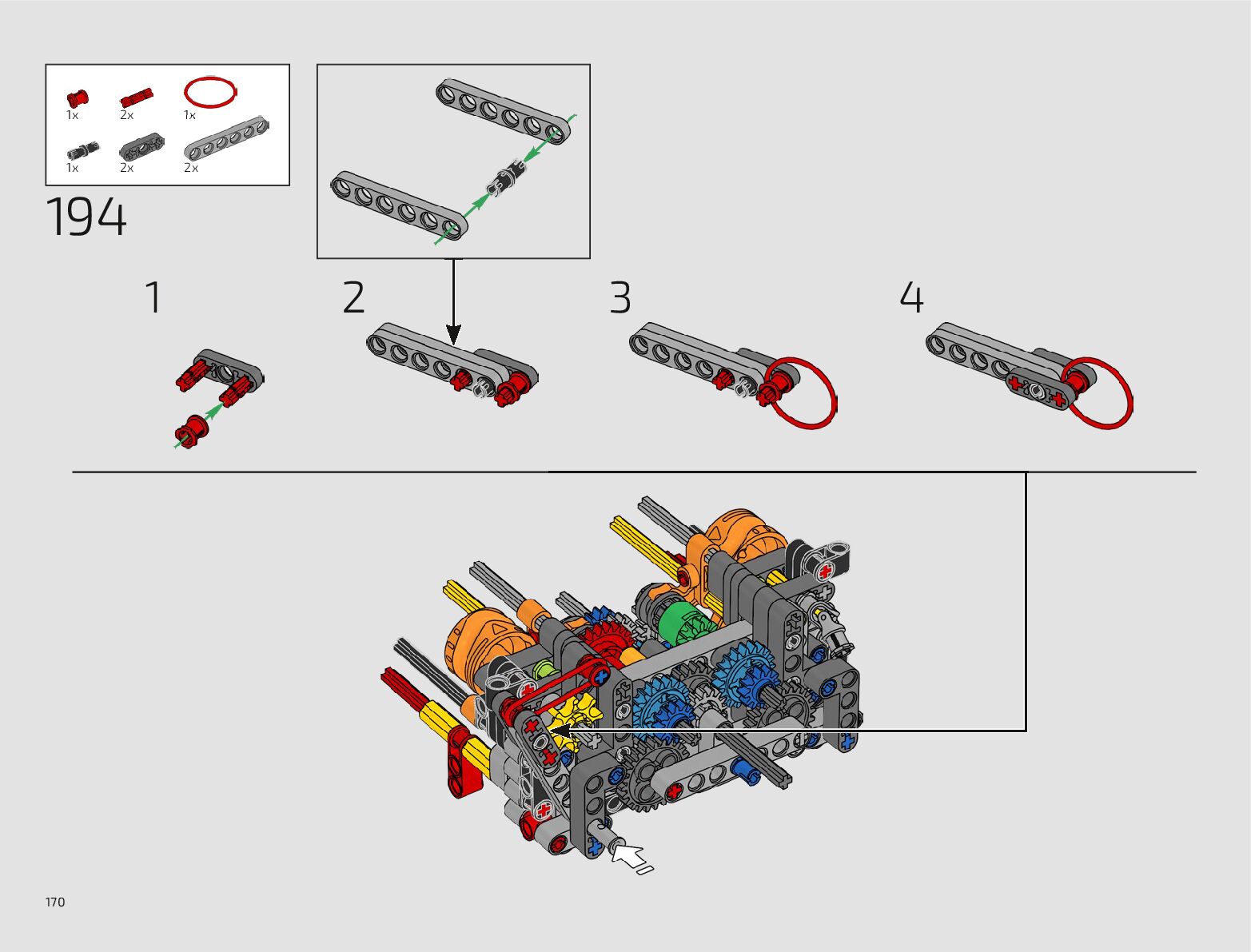 1x 2x 1x
1x 2x 2x

194

1

2

3

4

170