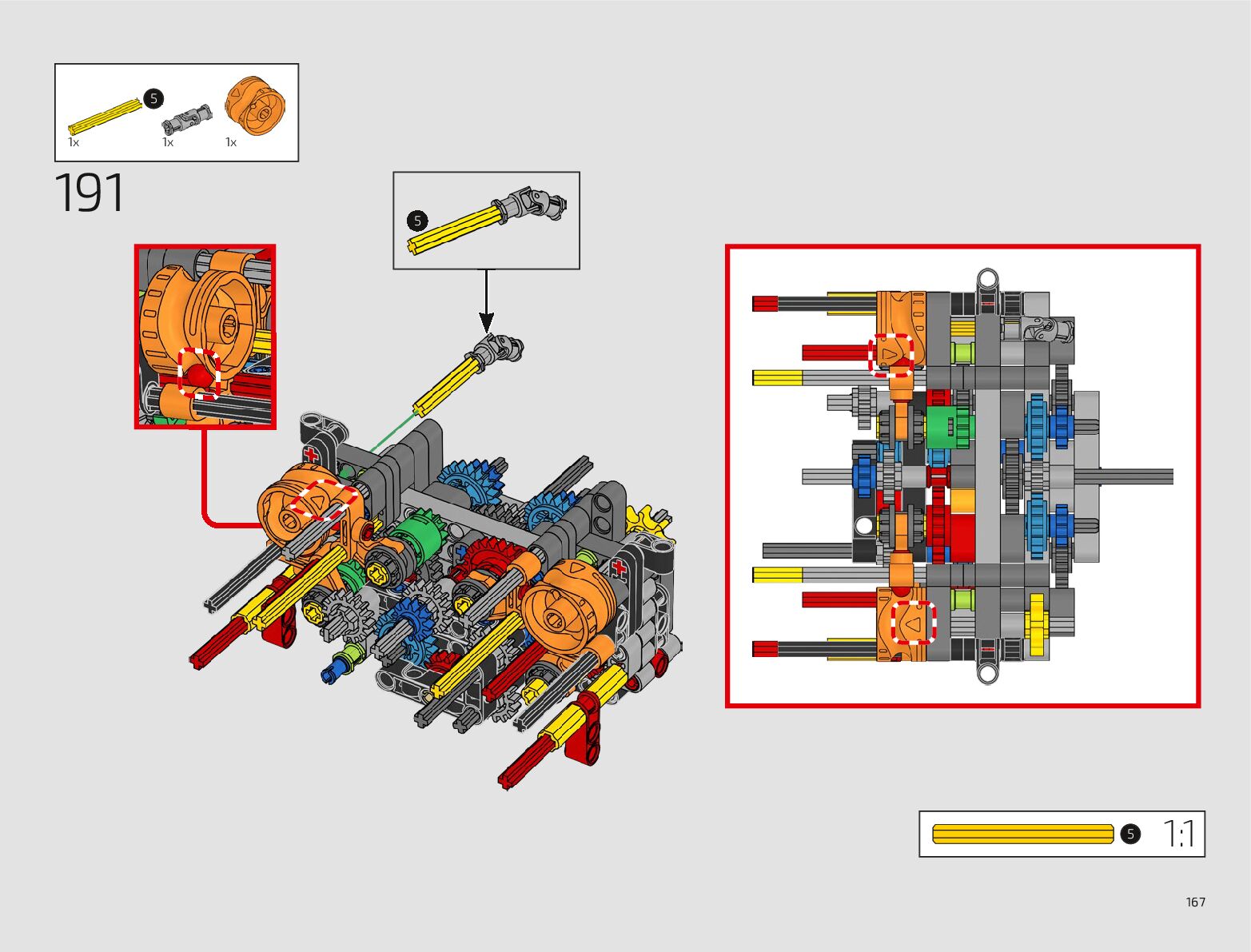 5
1x
1x
1x

191

5

5
1:1

167