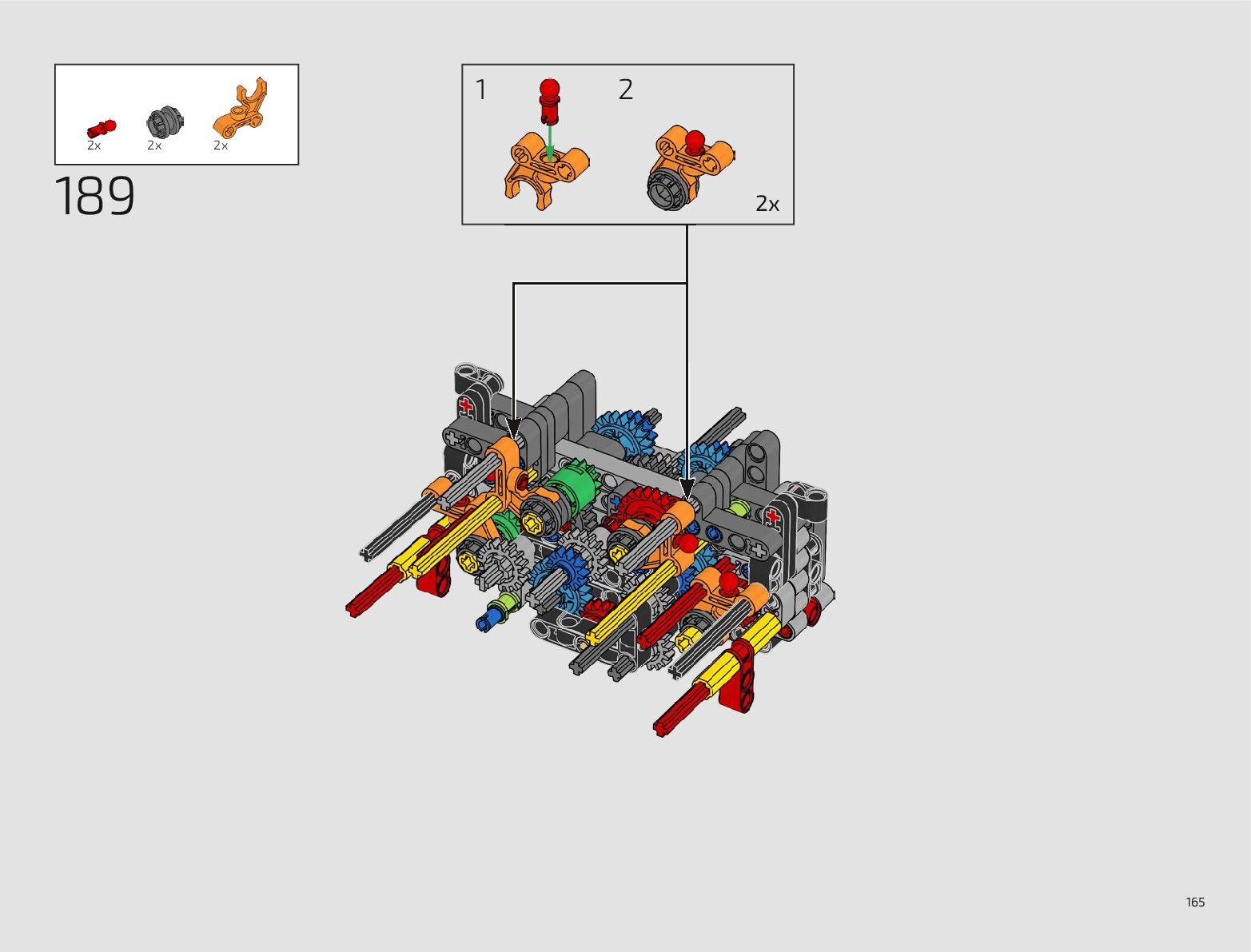 2x 2x 2x

189

1

2

2x

165