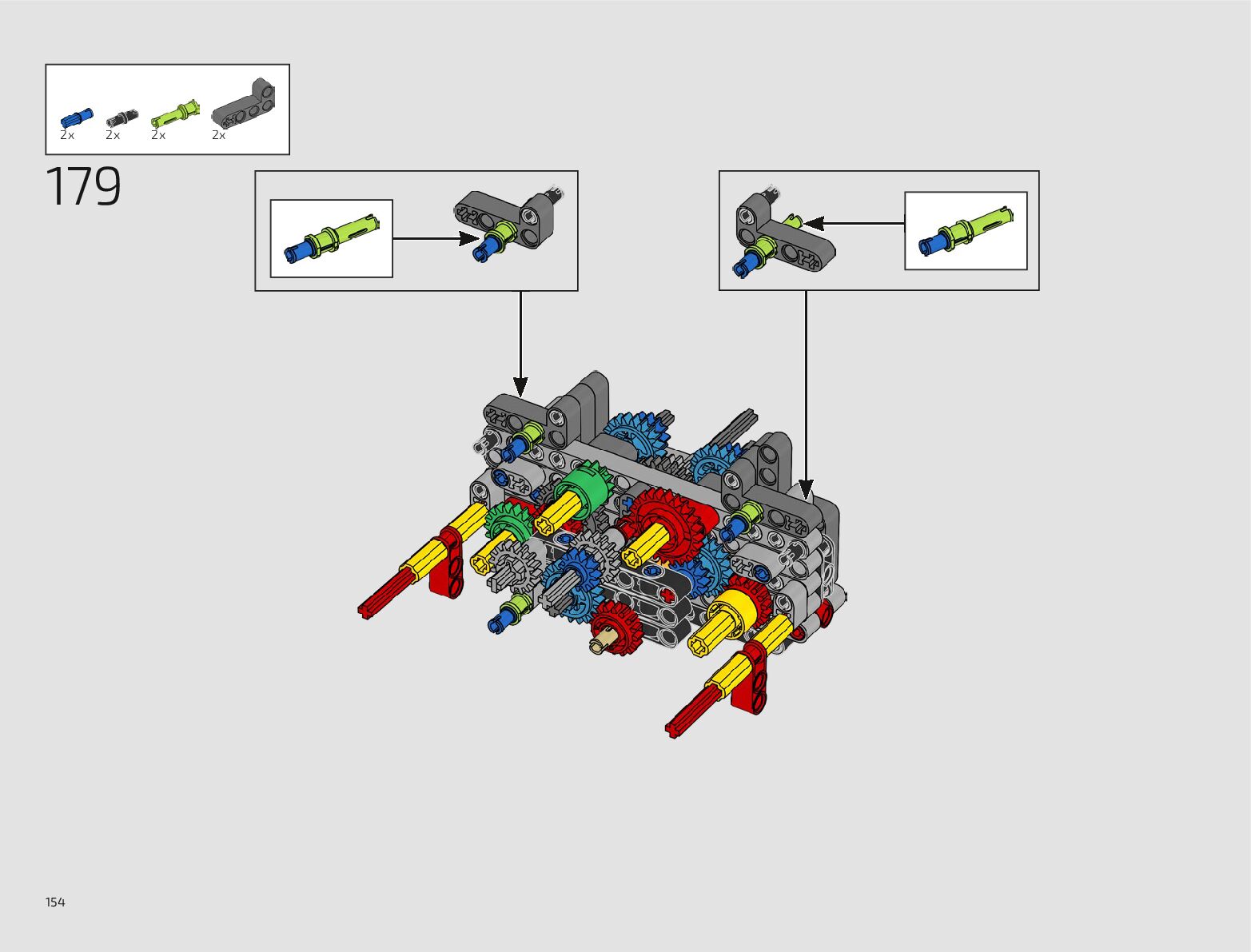 2x 2x 2x 2x

179

154